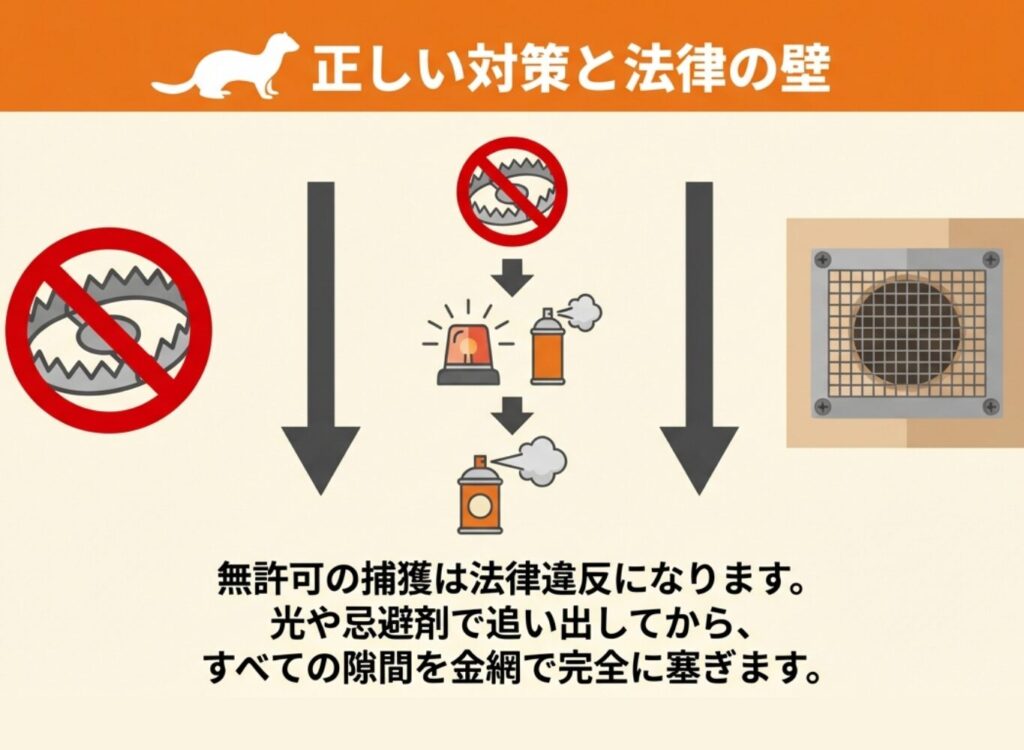 正しい対策と法律の壁

無許可の捕獲は法律違反になります。
光や忌避剤で追い出してから、
すべての隙間を金網で完全に塞ぎます。