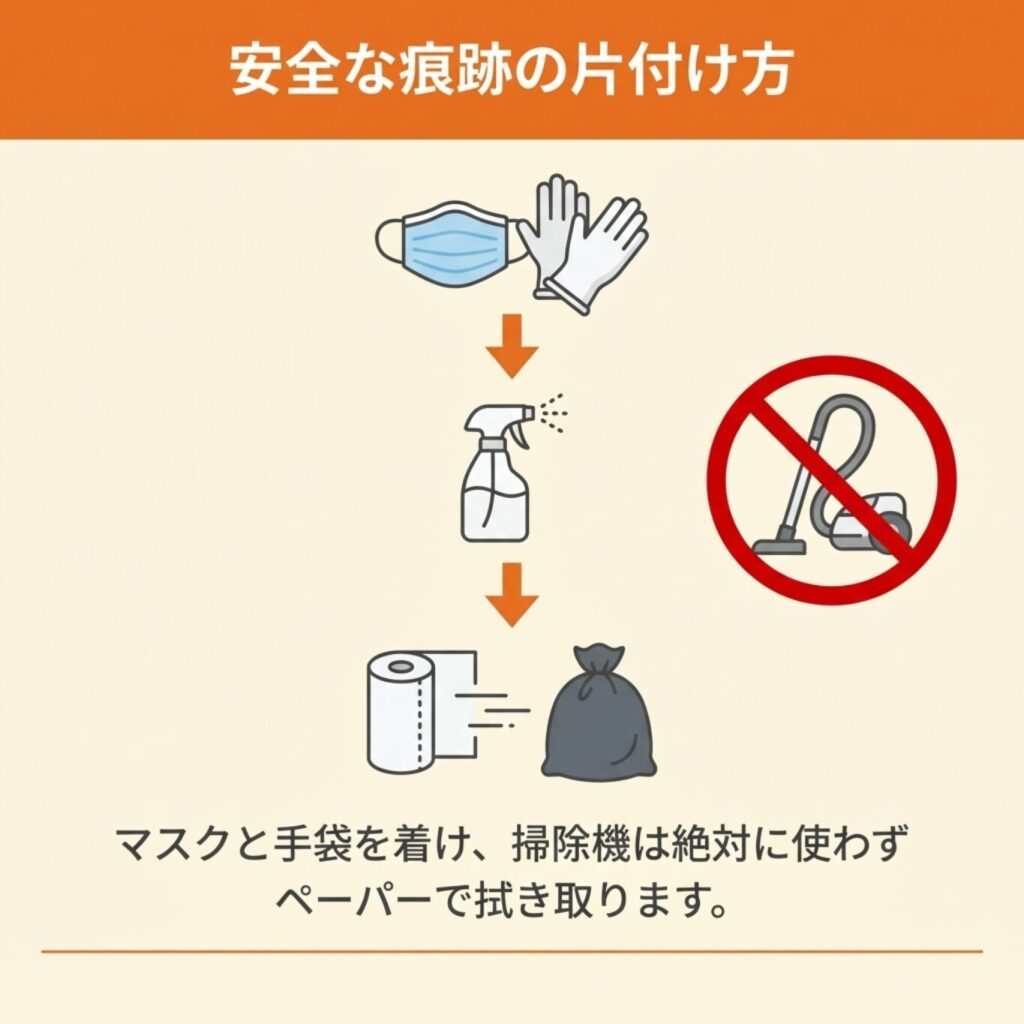 安全な痕跡の片付け方

マスクと手袋を着け、掃除機は絶対に使わずペーパーで拭き取ります。