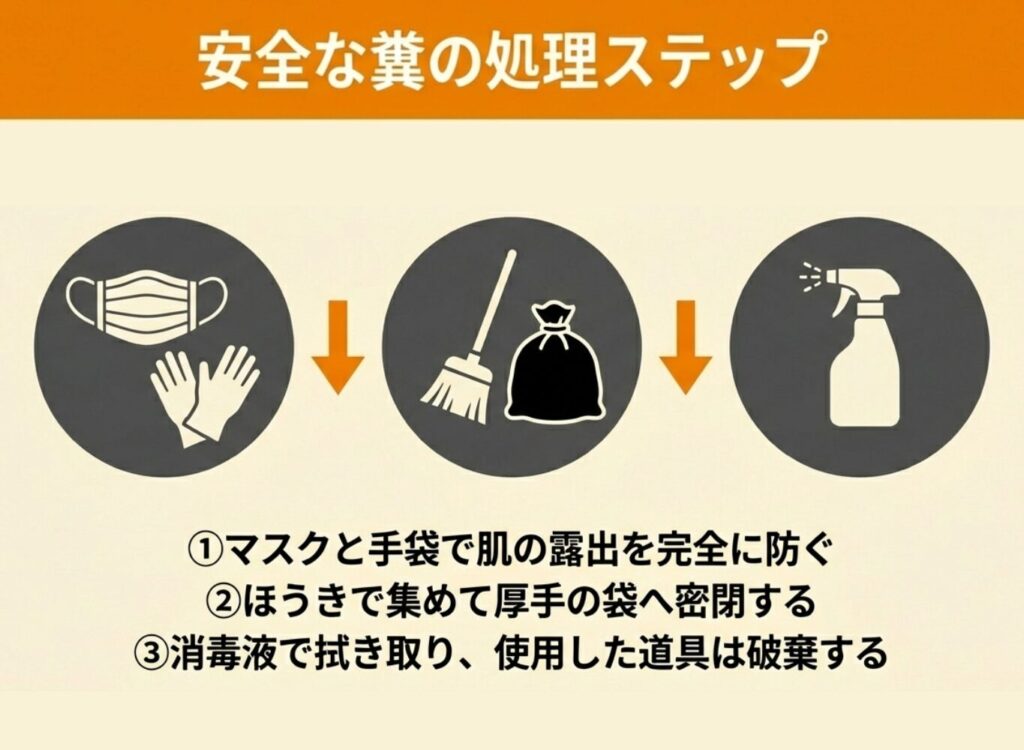 安全な糞の処理ステップ

①マスクと手袋で肌の露出を完全に防ぐ
②ほうきで集めて厚手の袋へ密閉する
③消毒液で拭き取り、使用した道具は破棄する