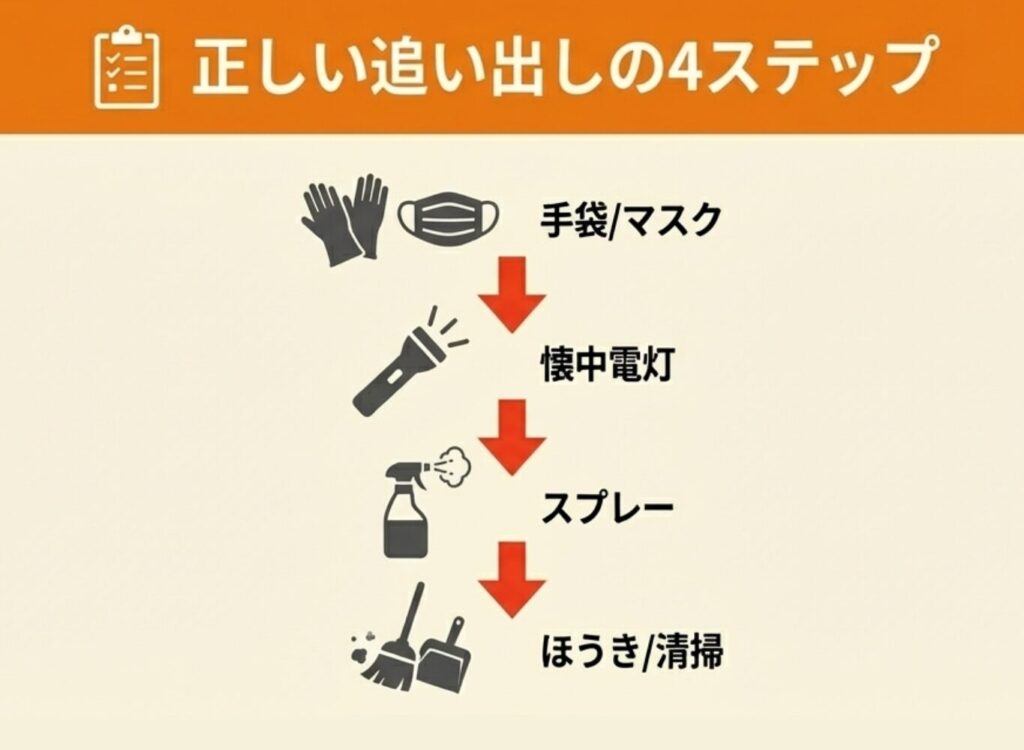 正しい追い出しの4ステップ

手袋/マスク

懐中電灯

スプレー

ほうき/清掃