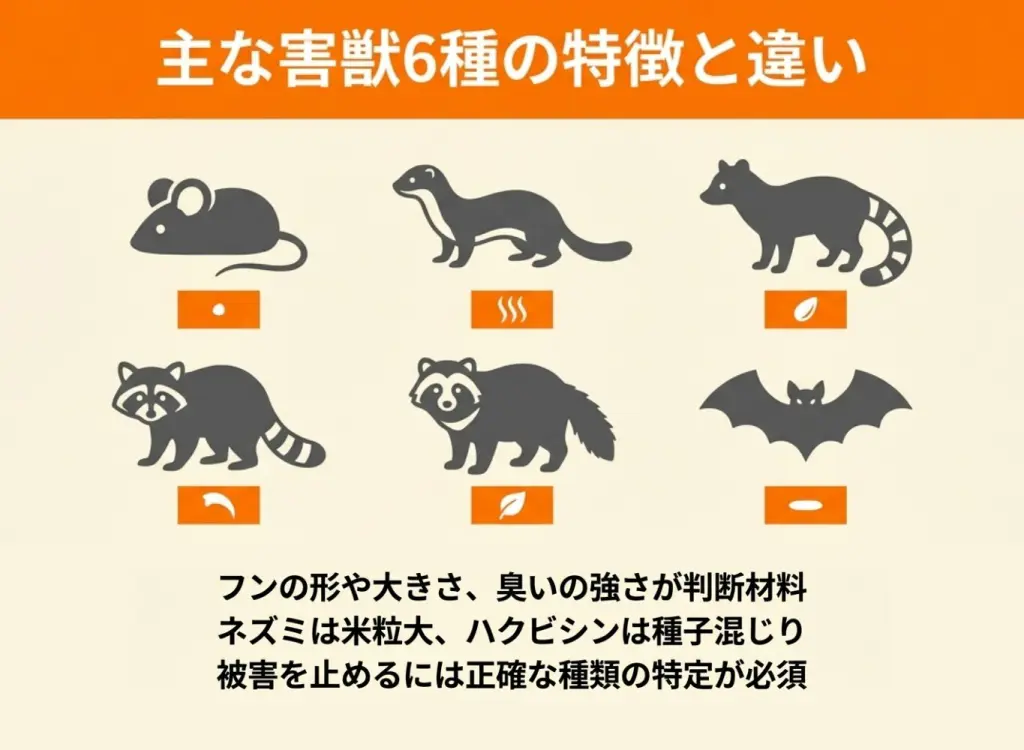 主な害獣6種の特徴と違い

フンの形や大きさ、臭いの強さが判断材料
ネズミは米粒大、ハクビシンは種子混じり
被害を止めるには正確な種類の特定が必須