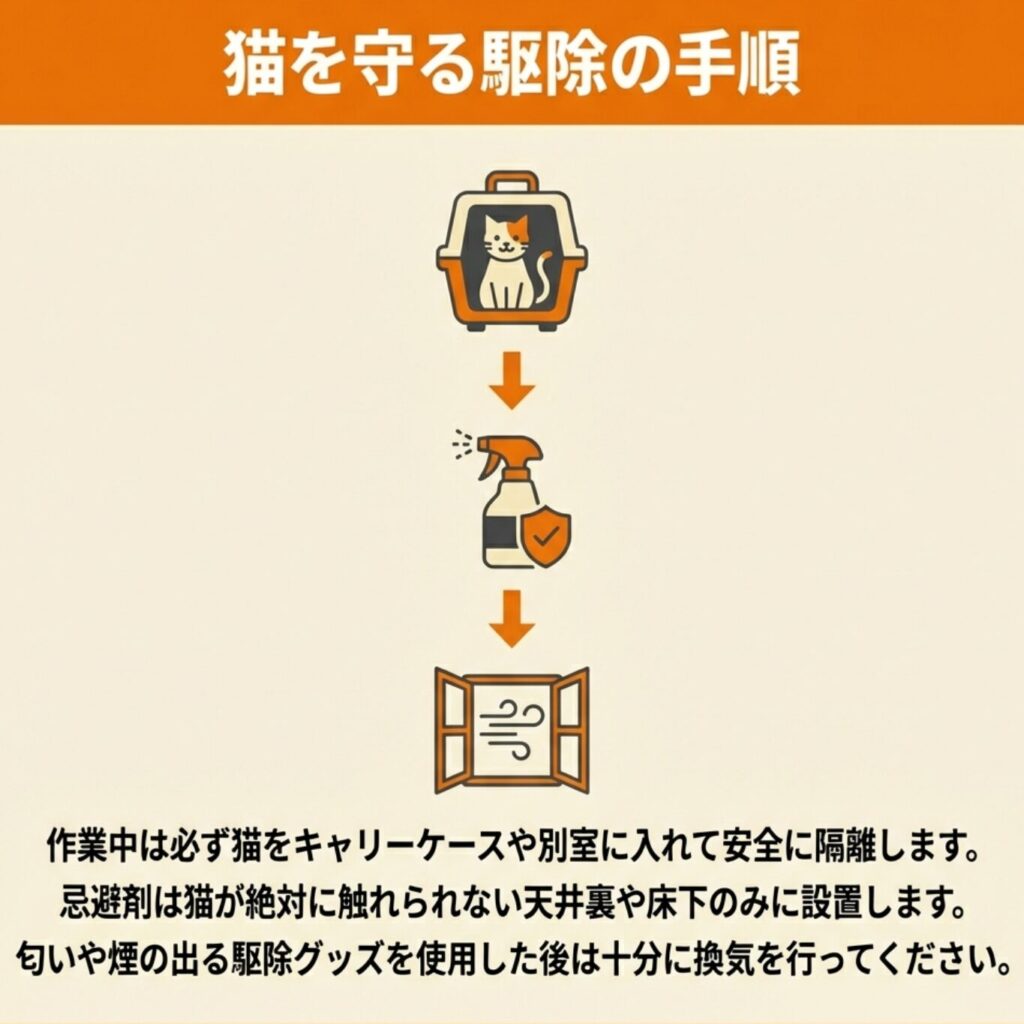 猫を守る駆除の手順

作業中は必ず猫をキャリーケースや別室に入れて安全に隔離します。
忌避剤は猫が絶対に触れられない天井裏や床下のみに設置します。
匂いや煙の出る駆除グッズを使用した後は十分に換気を行ってください。