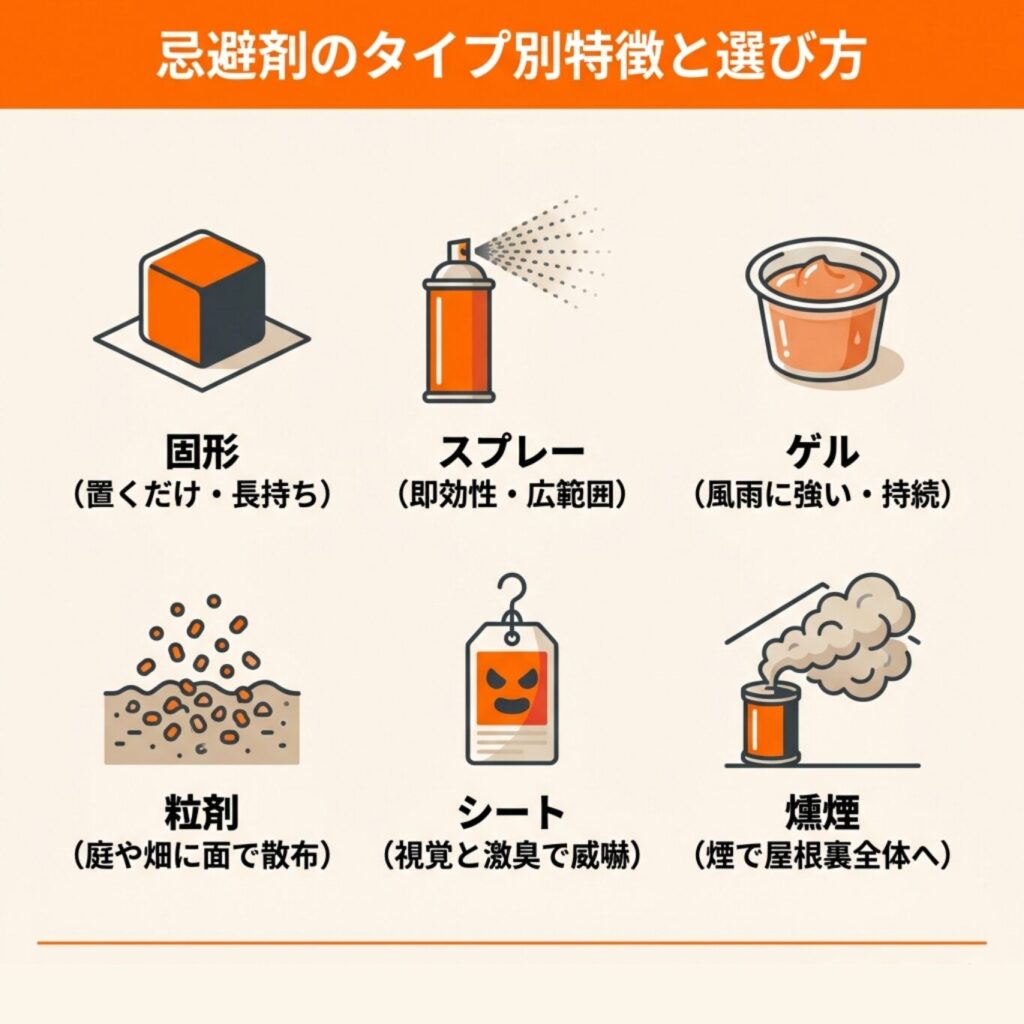 忌避剤のタイプ別特徴と選び方

固形
（置くだけ・長持ち）

スプレー
（即効性・広範囲）

ゲル
（風雨に強い・持続）

粒剤
（庭や畑に面で散布）

シート
（視覚と激臭で威嚇）

燻煙
（煙で屋根裏全体へ）