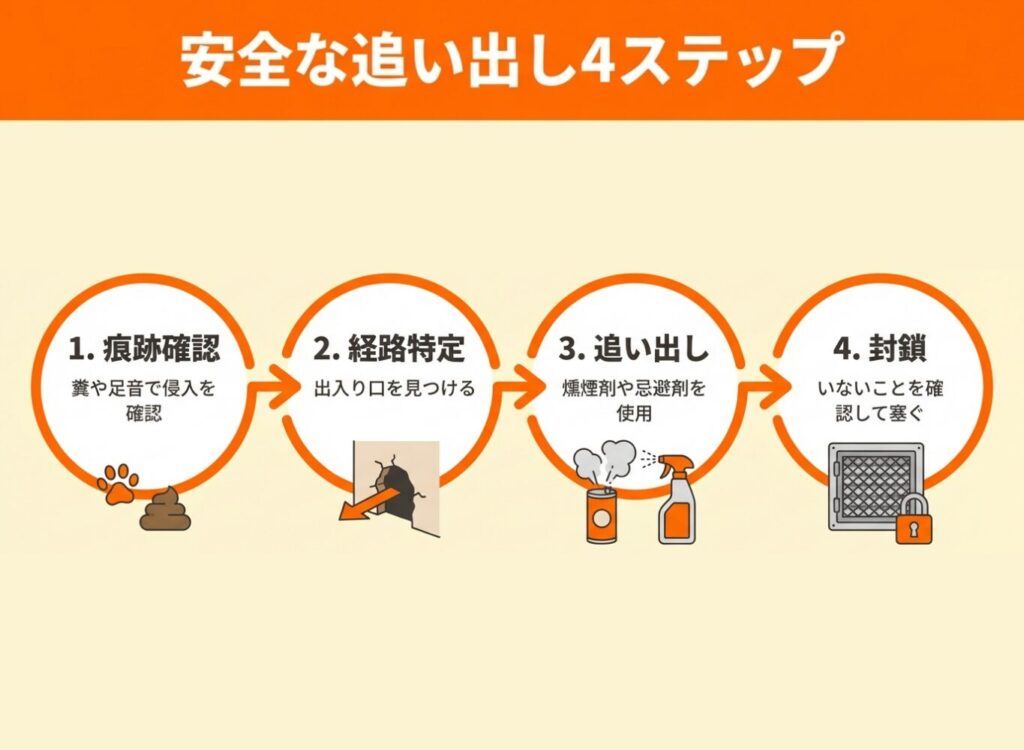 安全な追い出し4ステップ

1. 痕跡確認
糞や足音で侵入を確認

2. 経路特定
出入り口を見つける

3. 追い出し
燻煙剤や忌避剤を使用

4. 封鎖
いないことを確認して塞ぐ