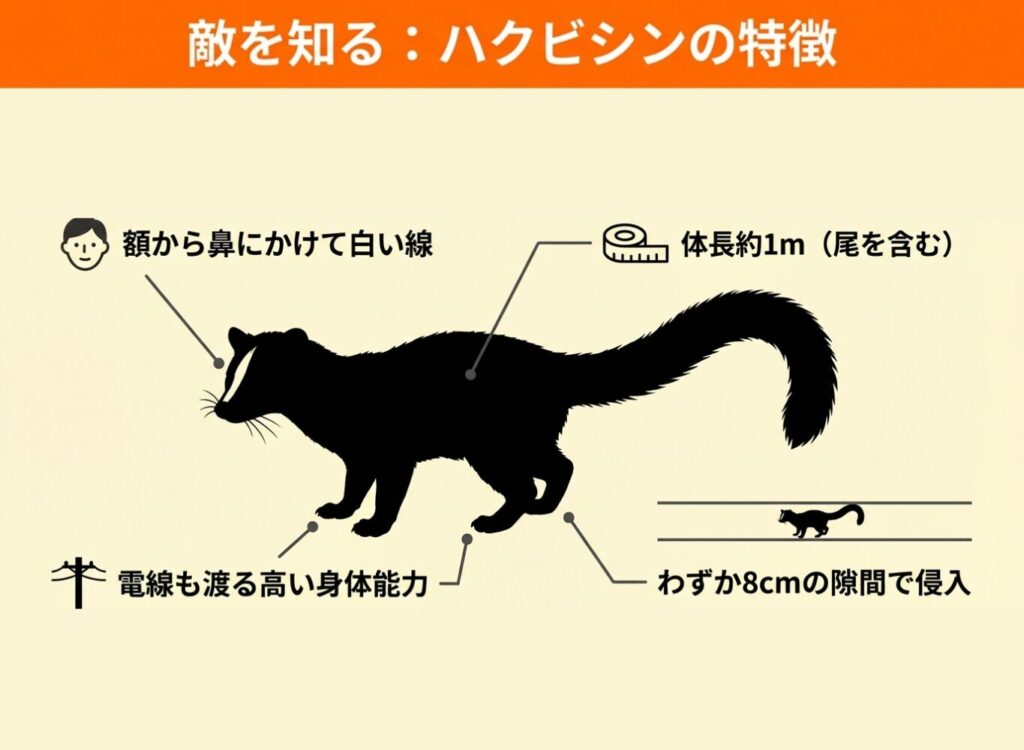 敵を知る：ハクビシンの特徴

額から鼻にかけて白い線

体長約1m（尾を含む）

電線も渡る高い身体能力

わずか8cmの隙間で侵入