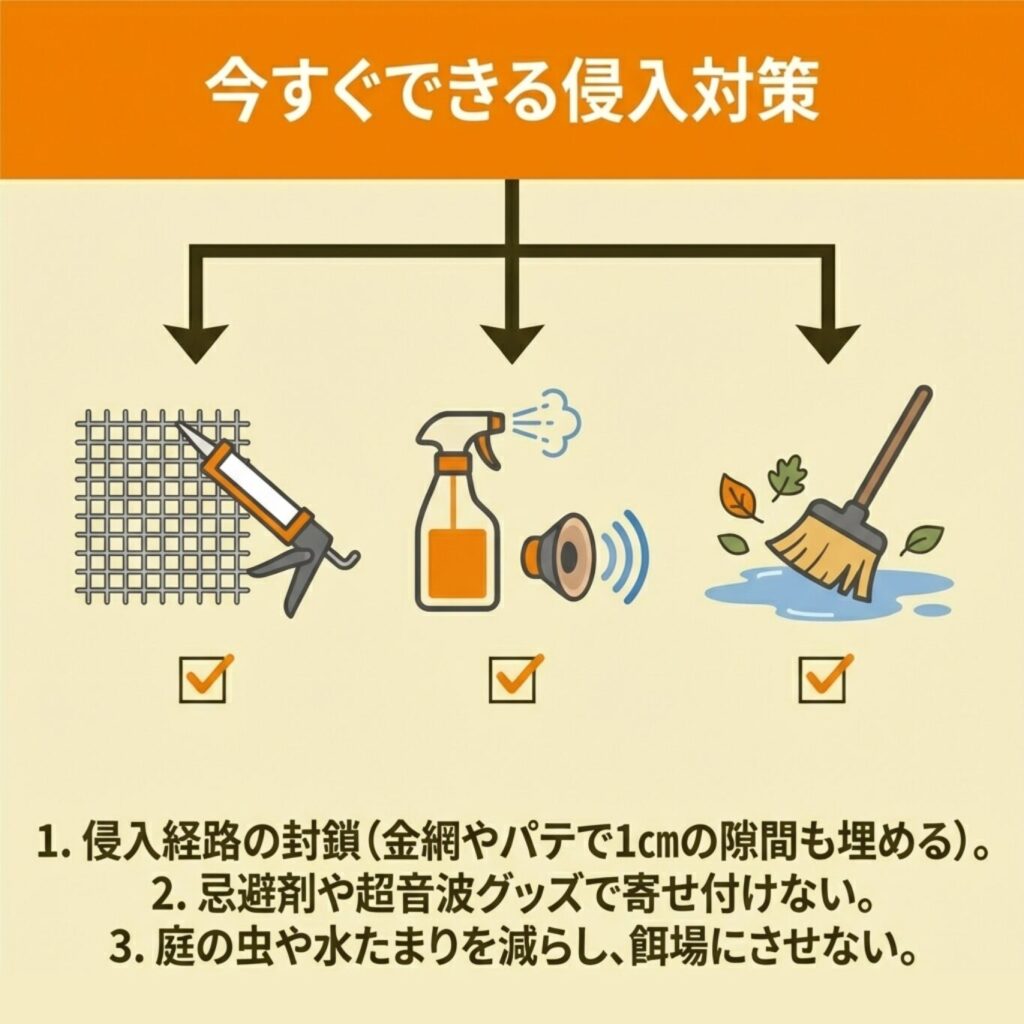 今すぐできる侵入対策

1. 侵入経路の封鎖（金網やパテで1㎝の隙間も埋める）。
2. 忌避剤や超音波グッズで寄せ付けない。
3. 庭の虫や水たまりを減らし、餌場にさせない。