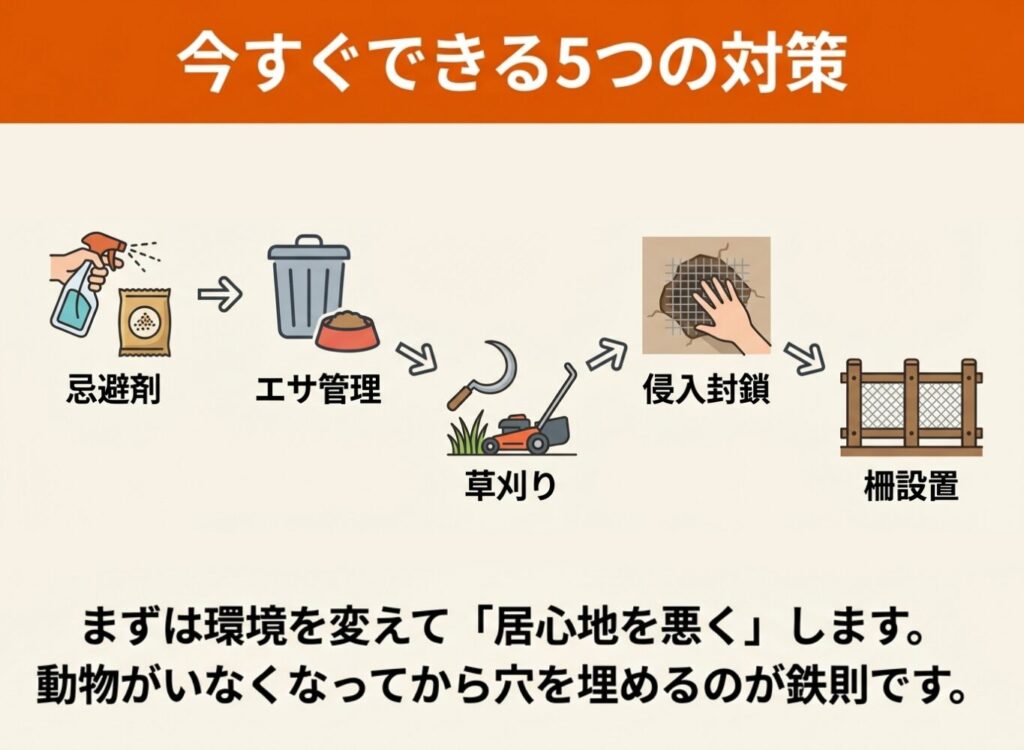 今すぐできる5つの対策

忌避剤

エサ管理

草刈り

侵入封鎖

柵設置

まずは環境を変えて「居心地を悪く」します。
動物がいなくなってから穴を埋めるのが鉄則です。