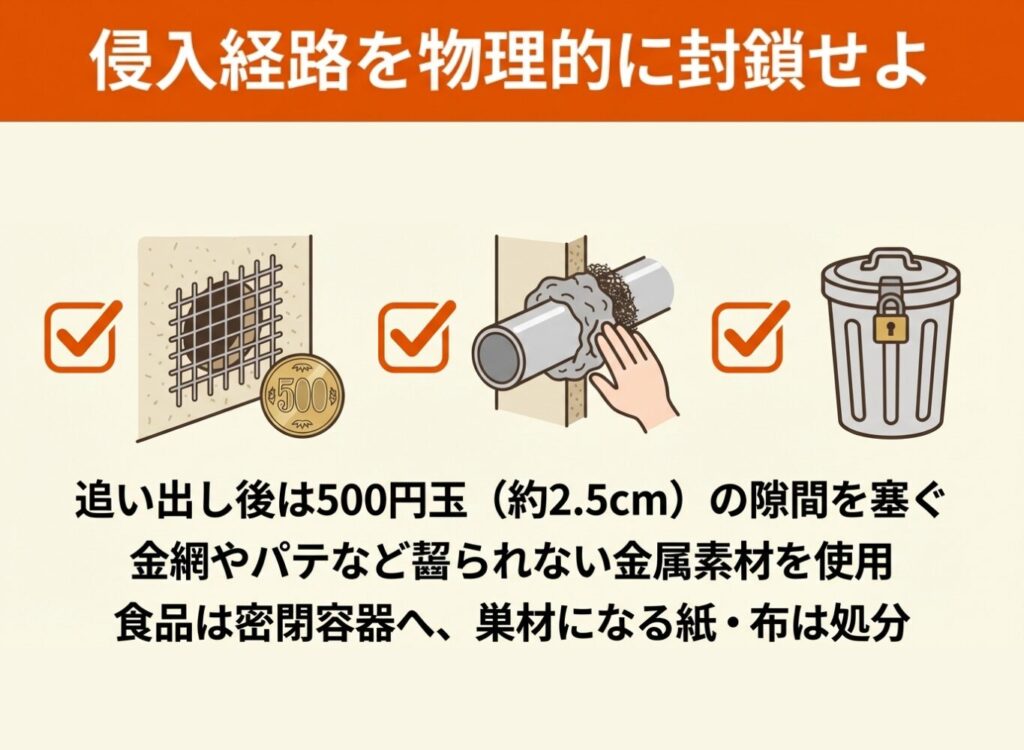 侵入経路を物理的に封鎖せよ

500

追い出し後は500円玉（約2.5cm）の隙間を塞ぐ
金網やパテなど齧られない金属素材を使用
食品は密閉容器へ、巣材になる紙・布は処分