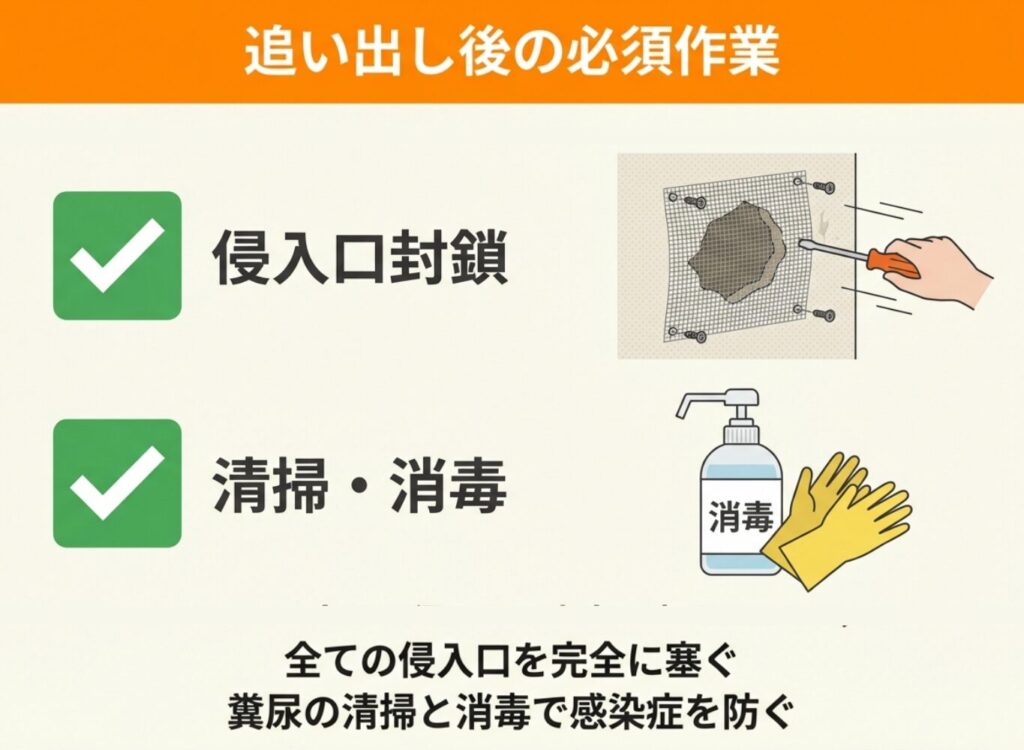 追い出し後の必須作業

侵入口封鎖

清掃・消毒

消毒

全ての侵入口を完全に塞ぐ
糞尿の清掃と消毒で感染症を防ぐ