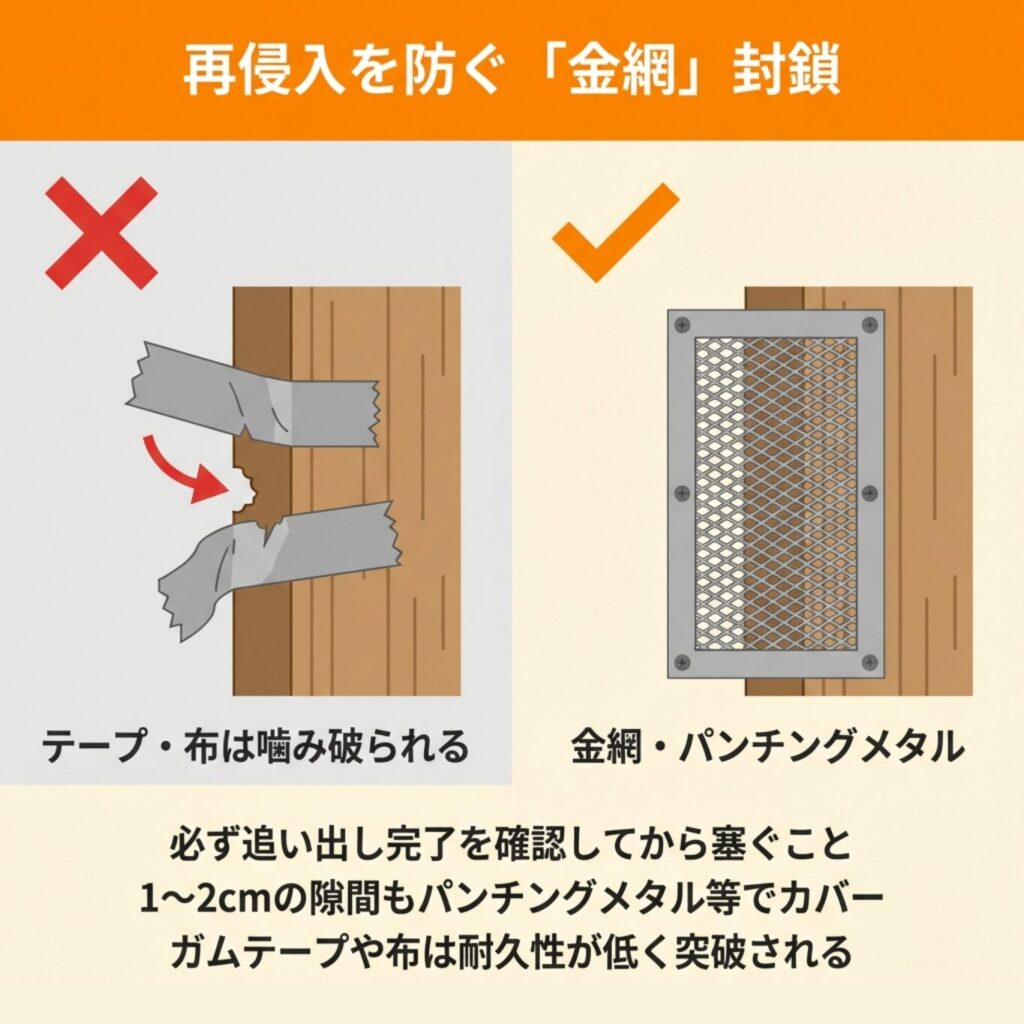 再侵入を防ぐ「金網」封鎖

テープ・布は噛み破られる

金網・パンチングメタル

必ず追い出し完了を確認してから塞ぐこと
1〜2cmの隙間もパンチングメタル等でカバー
ガムテープや布は耐久性が低く突破される