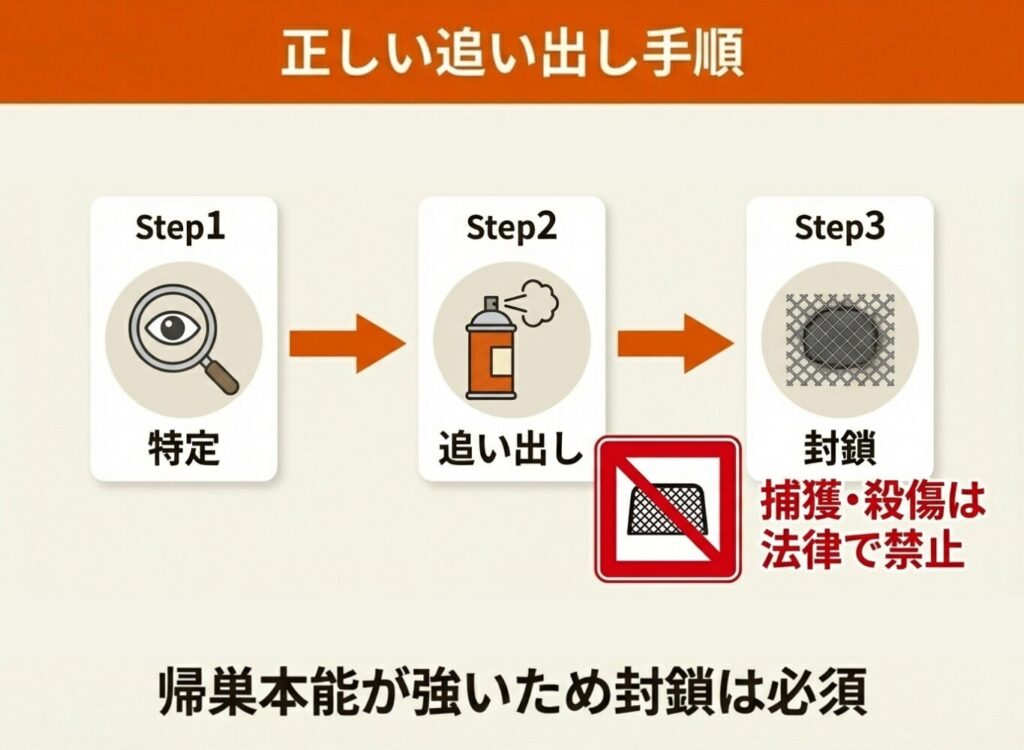 正しい追い出し手順

Step1

特定

Step2

追い出し

Step3

封鎖

捕獲・殺傷は法律で禁止

帰巣本能が強いため封鎖は必須