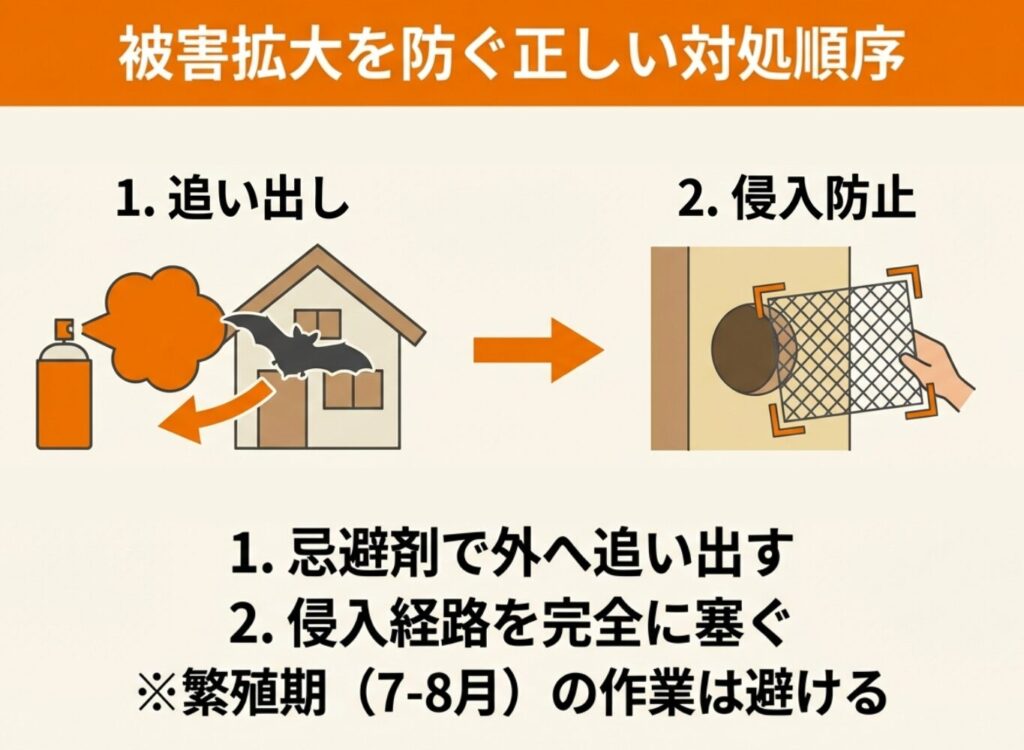 被害拡大を防ぐ正しい対処順序

1. 追い出し

2. 侵入防止

1. 忌避剤で外へ追い出す
2. 侵入経路を完全に塞ぐ
※繁殖期（7-8月）の作業は避ける