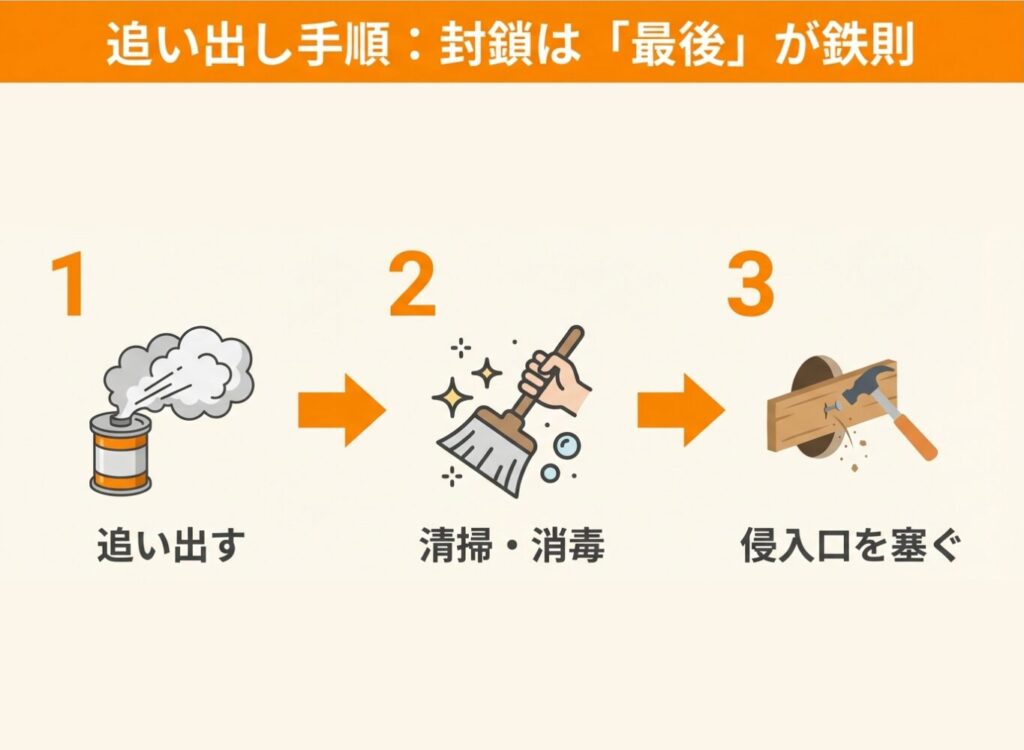 追い出し手順：封鎖は「最後」が鉄則

1

追い出す

2

清掃・消毒

3

侵入口を塞ぐ