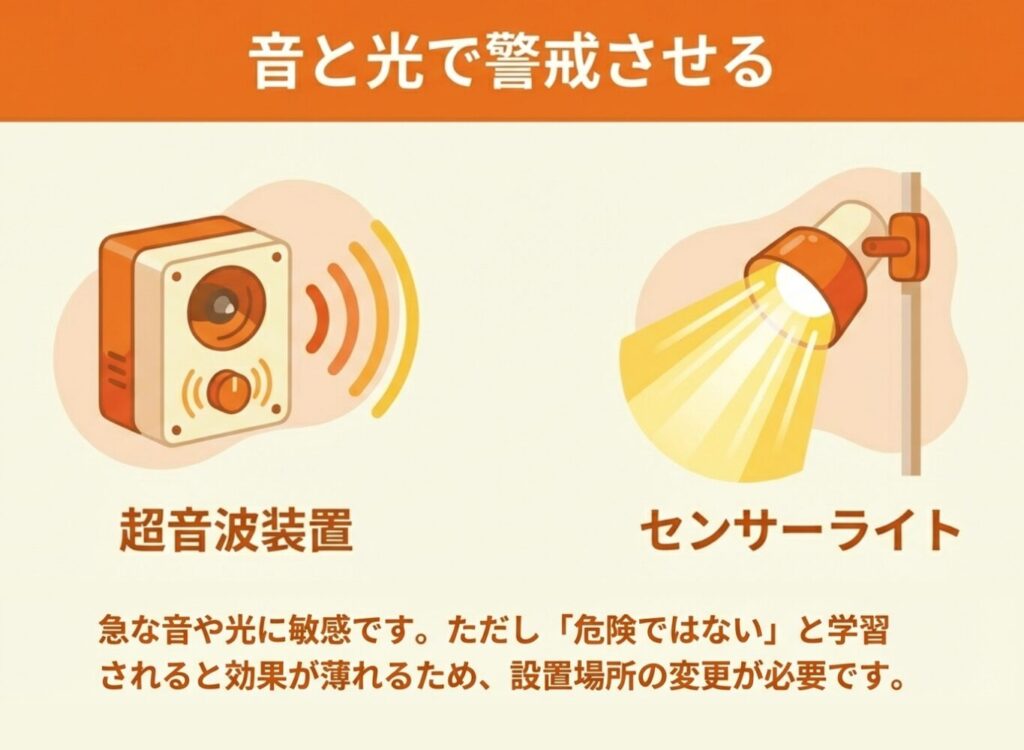 音と光で警戒させる

超音波装置

センサーライト

急な音や光に敏感です。ただし「危険ではない」と学習されると効果が薄れるため、設置場所の変更が必要です。