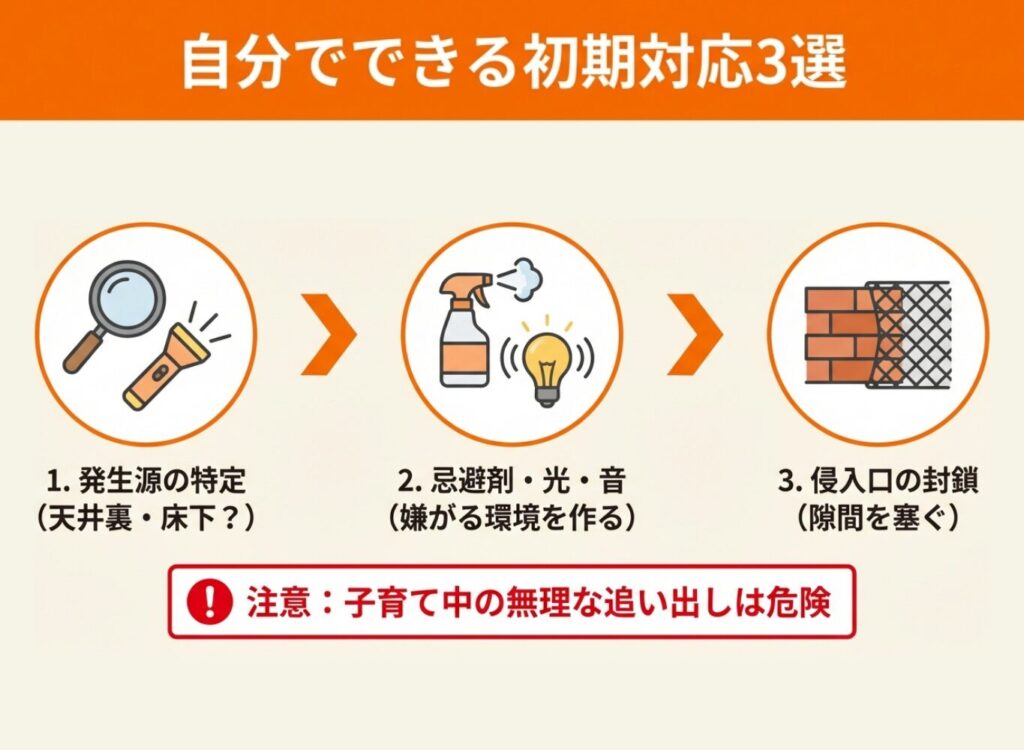 自分でできる初期対応3選

1. 発生源の特定
（天井裏・床下？）

2. 忌避剤・光・音
（嫌がる環境を作る）

3. 侵入口の封鎖
（隙間を塞ぐ）

! 注意：子育て中の無理な追い出しは危険