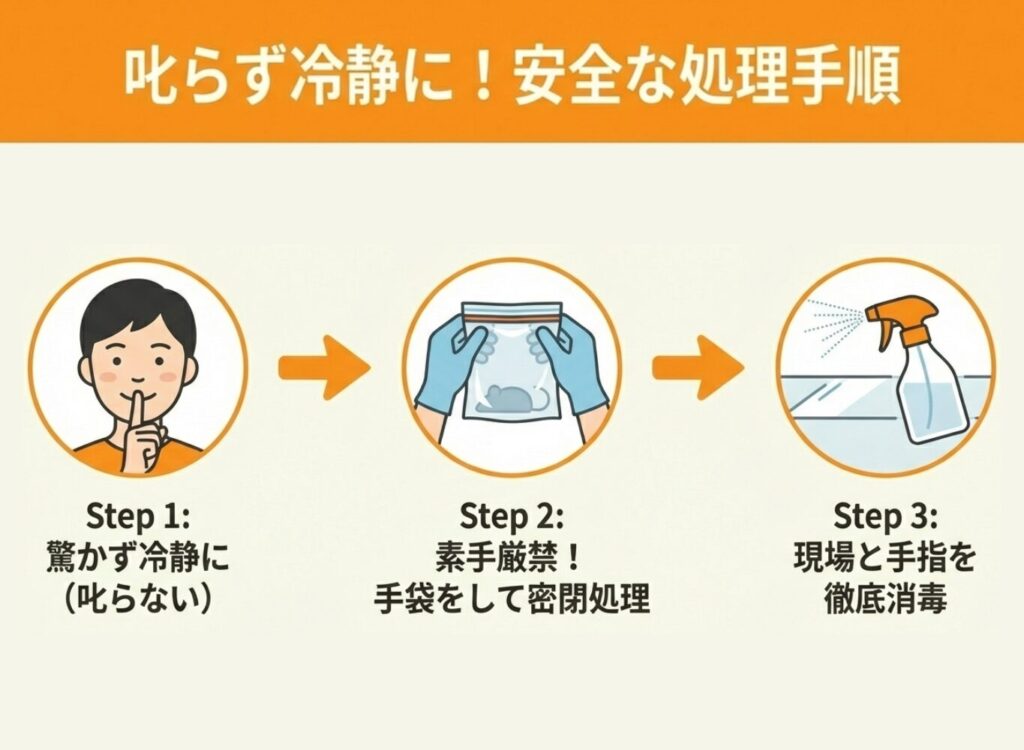 叱らず冷静に！安全な処理手順

Step 1:
驚かず冷静に
（叱らない）

Step 2:
素手厳禁！
手袋をして密閉処理

Step 3:
現場と手指を
徹底消毒