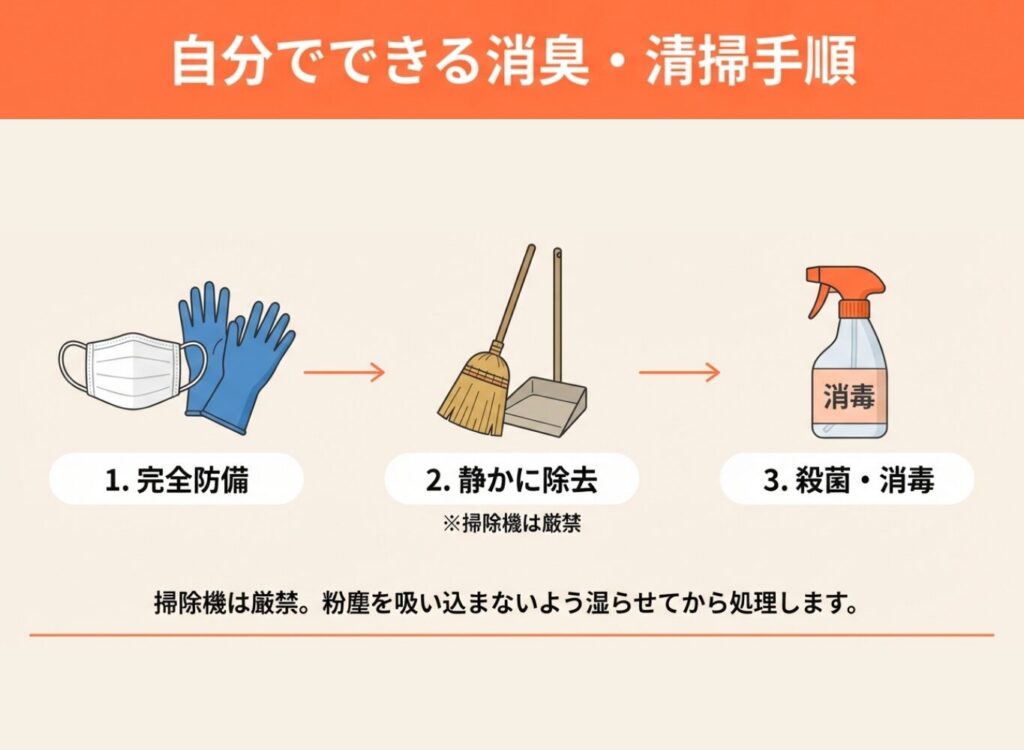 自分でできる消臭・清掃手順

消毒

1. 完全防備

2. 静かに除去

※掃除機は厳禁

3. 殺菌・消毒

掃除機は厳禁。粉塵を吸い込まないよう湿らせてから処理します。