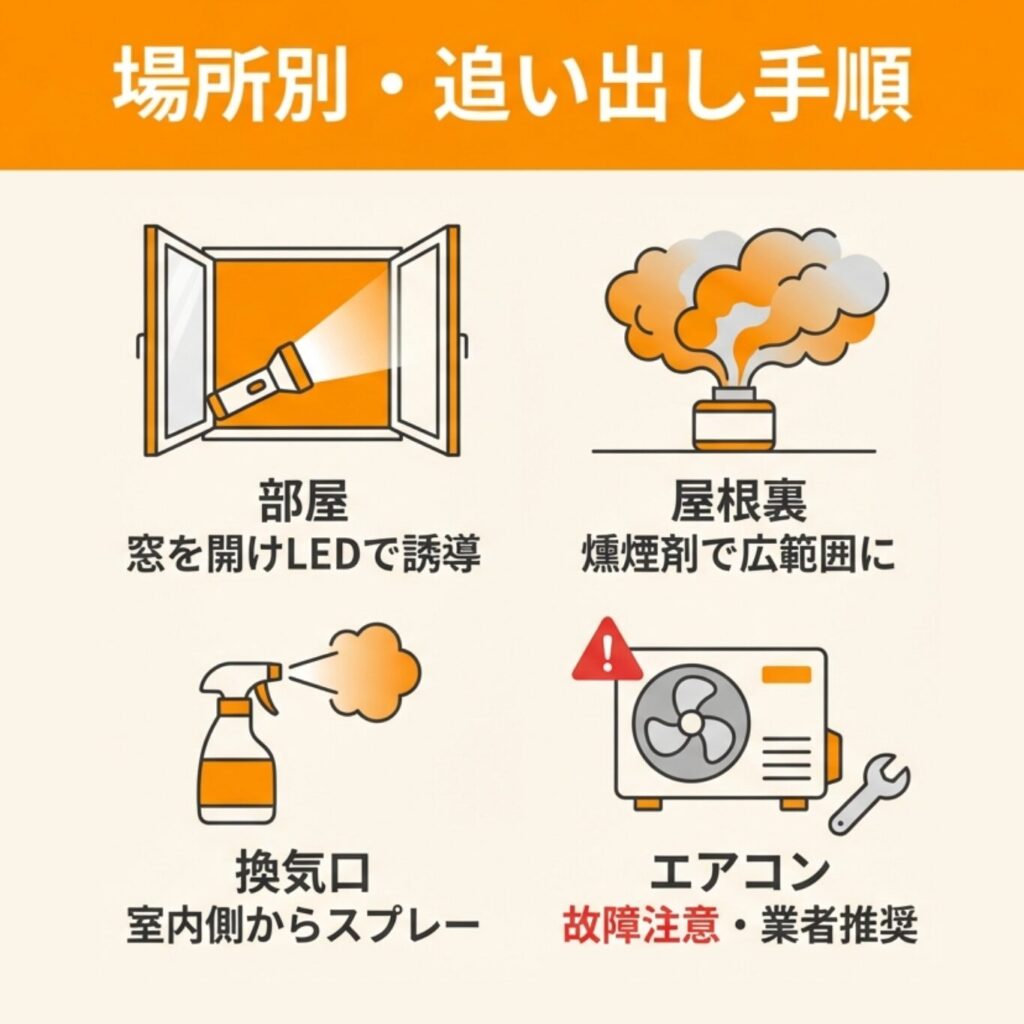 場所別・追い出し手順

部屋
窓を開けLEDで誘導

屋根裏
燻煙剤で広範囲に

換気口
室内側からスプレー

エアコン
故障注意・業者推奨