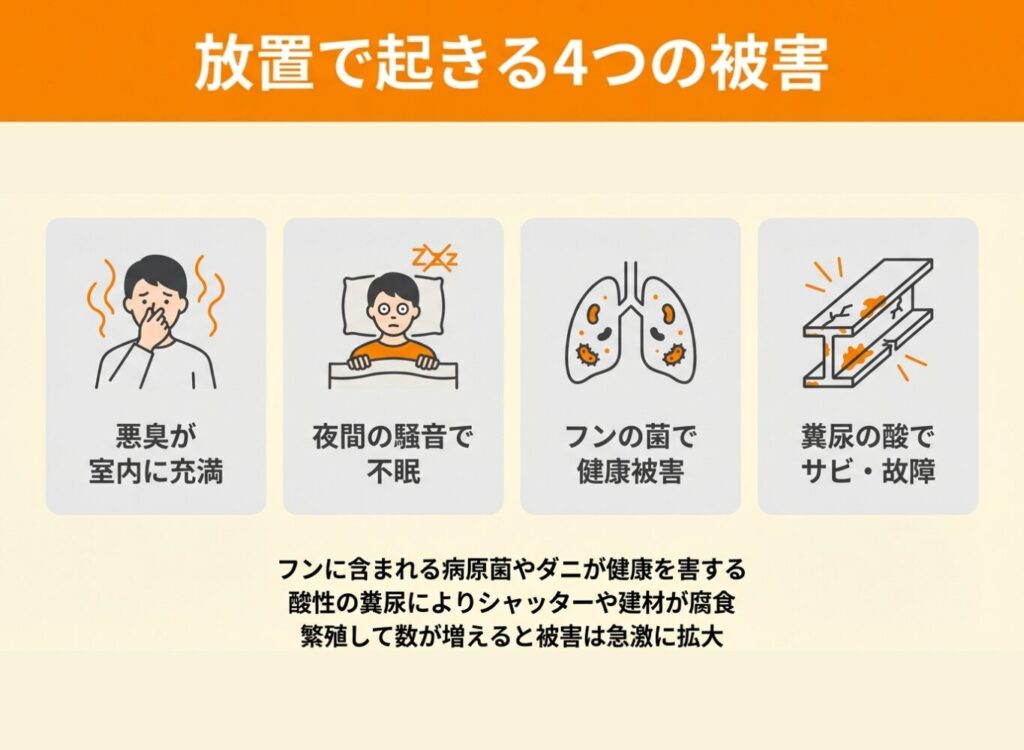 放置で起きる4つの被害

Zzz

悪臭が
室内に充満

夜間の騒音で
不眠

フンの菌で
健康被害

糞尿の酸で
サビ・故障

フンに含まれる病原菌やダニが健康を害する
酸性の糞尿によりシャッターや建材が腐食
繁殖して数が増えると被害は急激に拡大