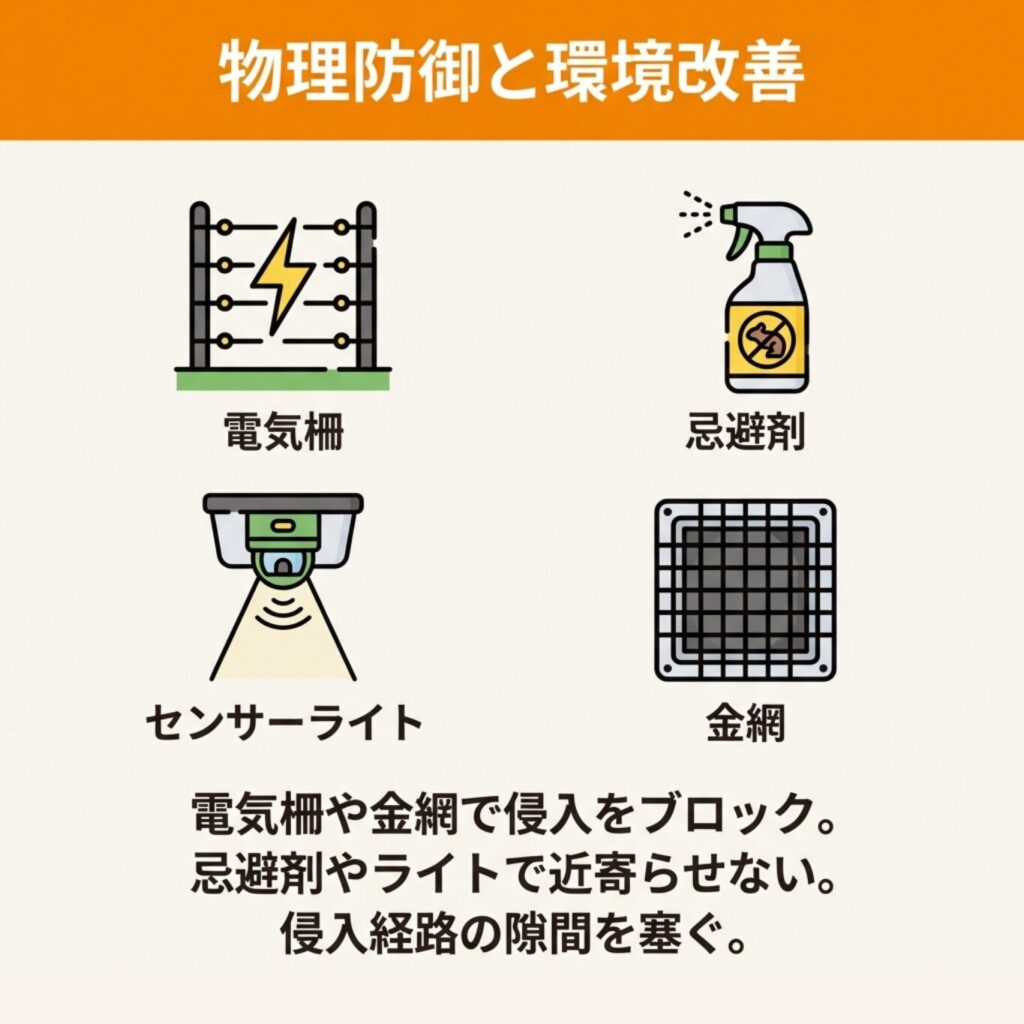 物理防御と環境改善

電気柵

忌避剤

センサーライト

金網

電気柵や金網で侵入をブロック。
忌避剤やライトで近寄らせない。
侵入経路の隙間を塞ぐ。