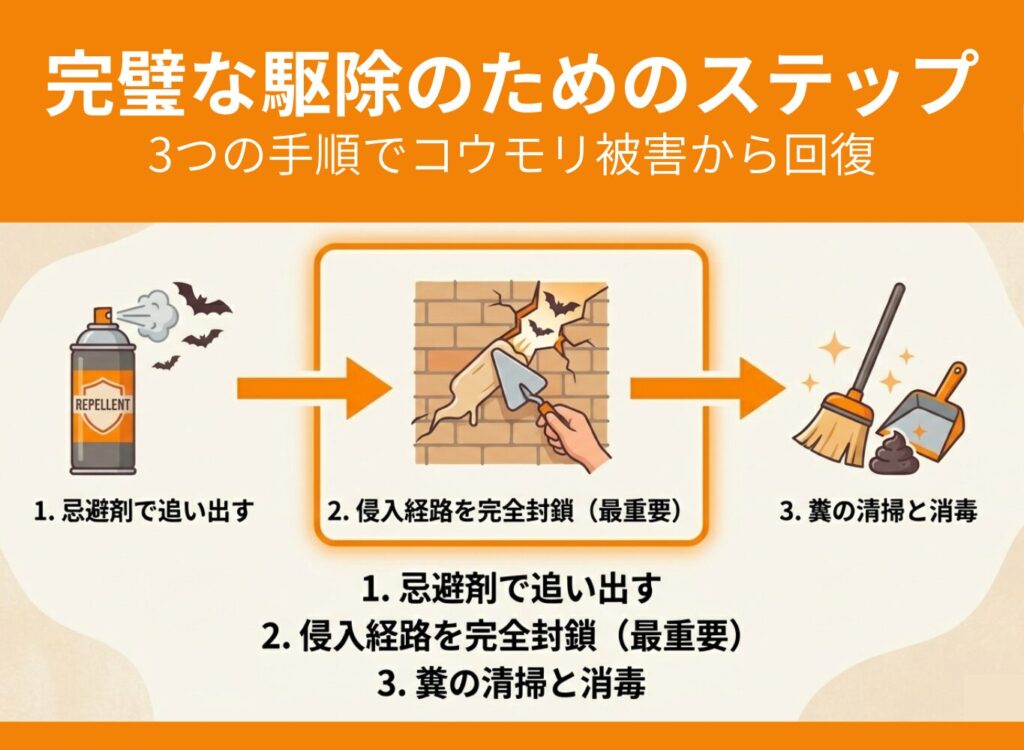 完璧な駆除のためのステップ
3つの手順でコウモリ被害から回復

REPELLENT

1. 忌避剤で追い出す

2. 侵入経路を完全封鎖（最重要）

3. 糞の清掃と消毒

1. 忌避剤で追い出す
2. 侵入経路を完全封鎖（最重要）
3. 糞の清掃と消毒