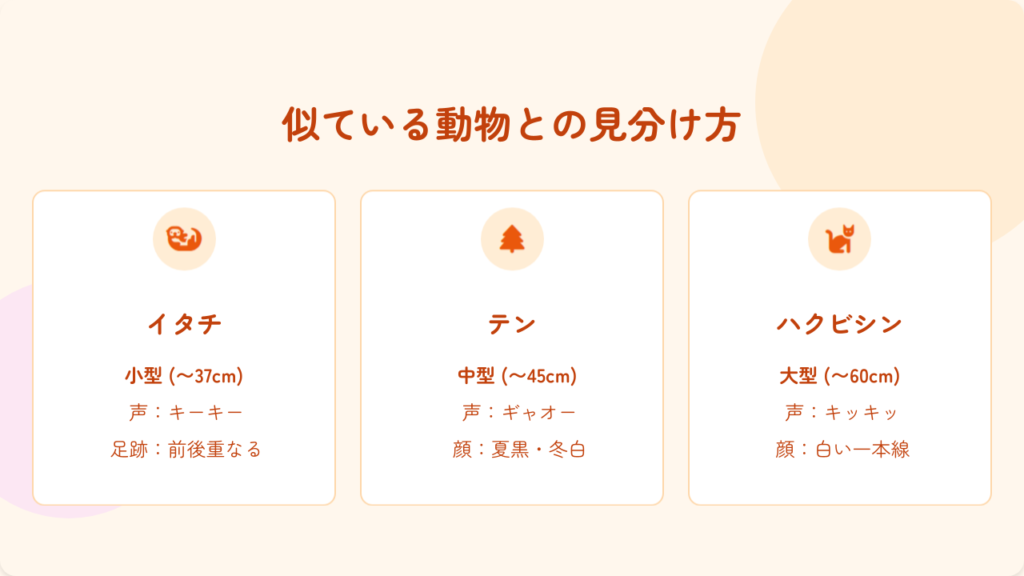 似ている動物との見分け方

イタチ

小型(〜37cm)

声：キーキー

足跡：前後重なる

テン

中型(〜45cm)

声：ギャオー

顔：夏黒・冬白

ハクビシン

大型(〜60cm)

声：キッキッ

顔：白い一本線