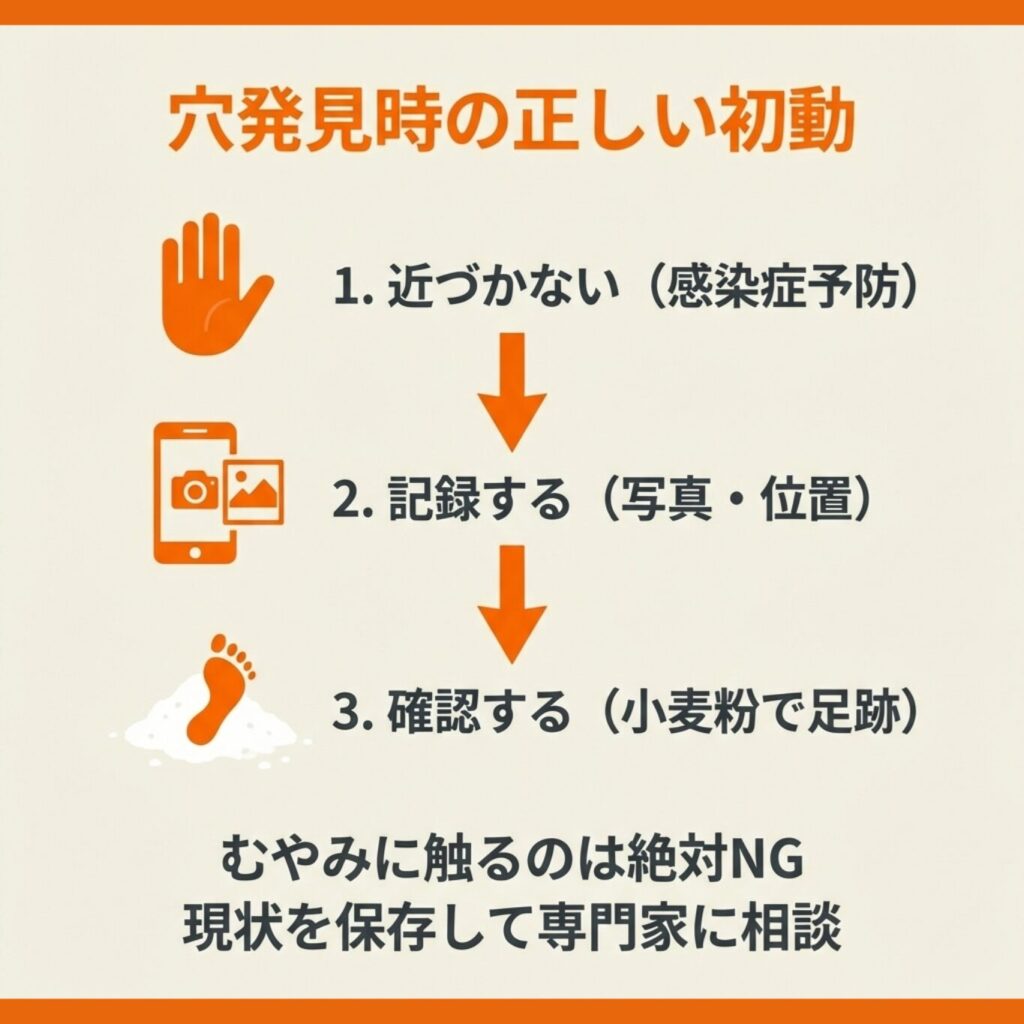 穴発見時の正しい初動

1. 近づかない（感染症予防）

2. 記録する（写真・位置）

3. 確認する（小麦粉で足跡）

むやみに触るのは絶対NG
現状を保存して専門家に相談