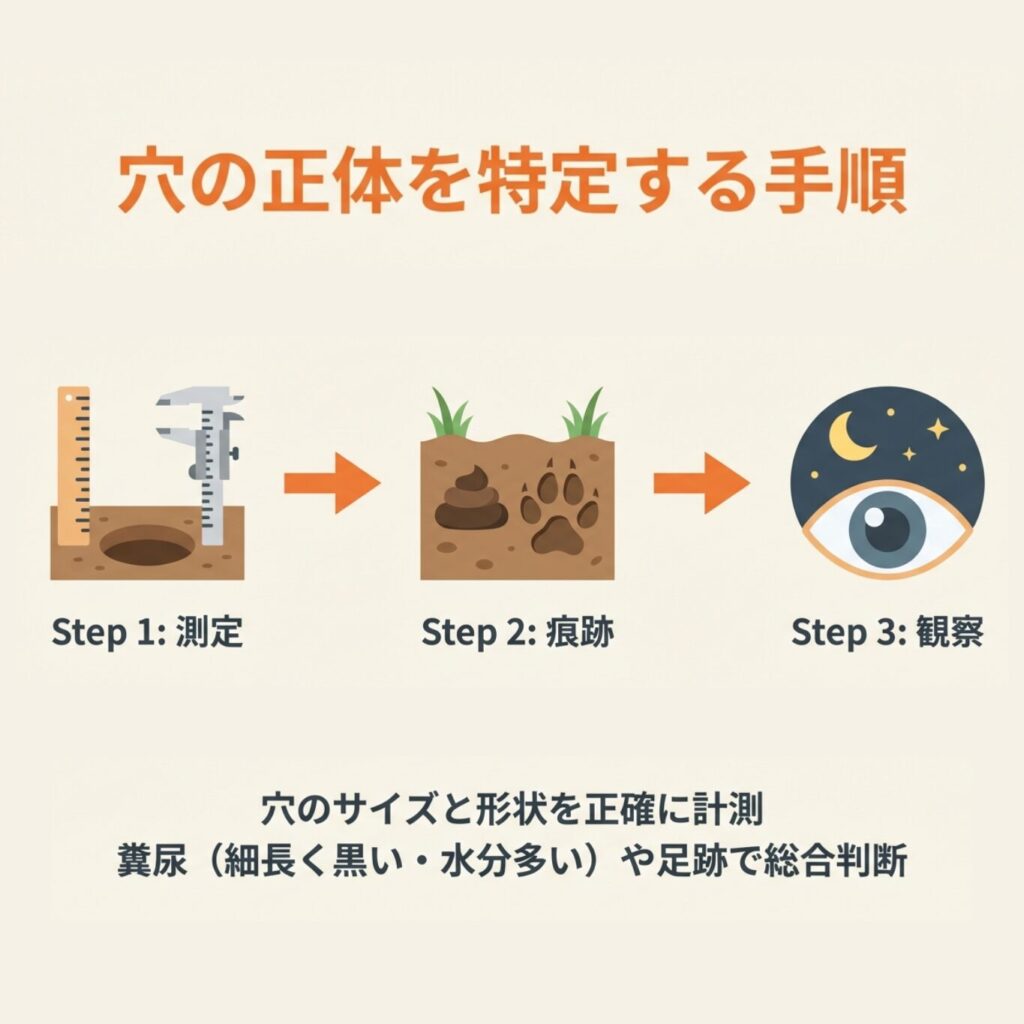 穴の正体を特定する手順

Step 1: 測定

Step 2: 痕跡

Step 3: 観察

穴のサイズと形状を正確に計測
糞尿（細長く黒い・水分多い）や足跡で総合判断