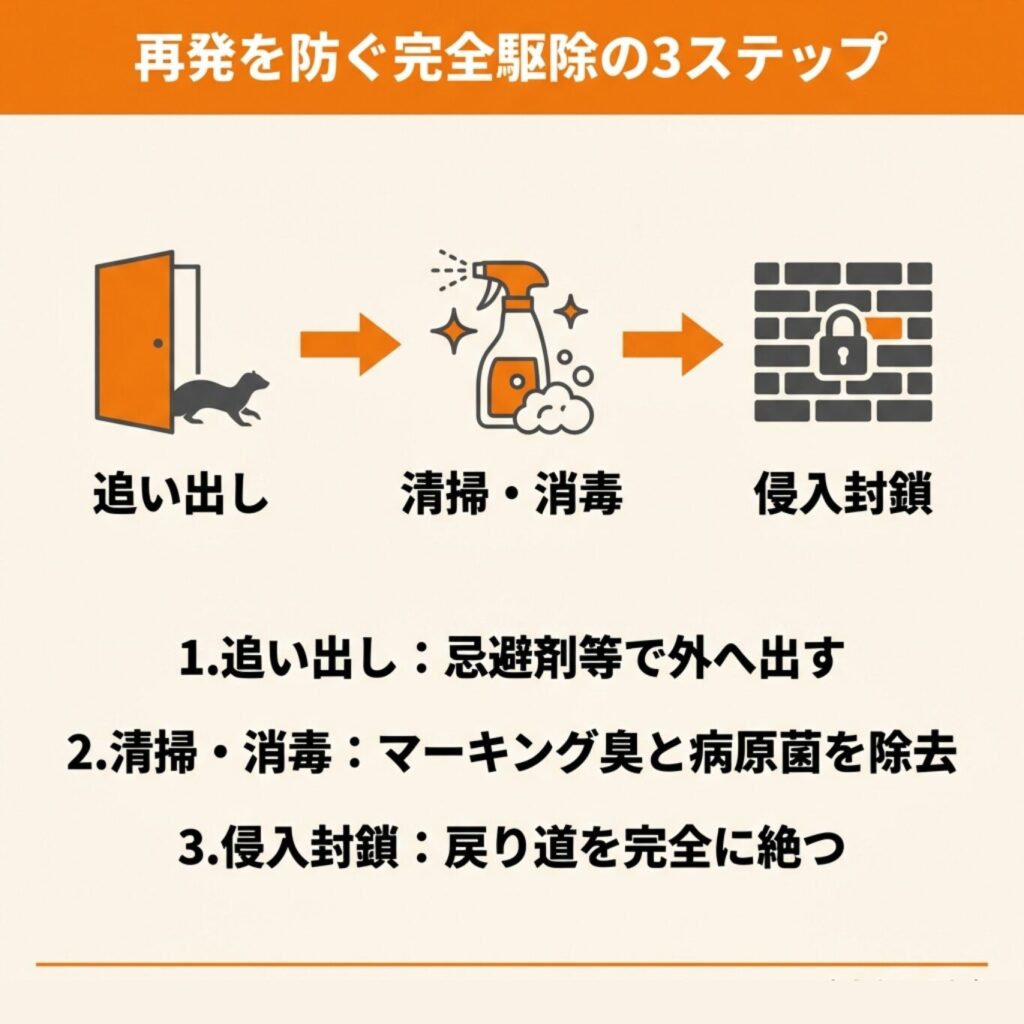 再発を防ぐ完全駆除の3ステップ

追い出し

清掃・消毒

侵入封鎖

1.追い出し：忌避剤等で外へ出す

2.清掃・消毒：マーキング臭と病原菌を除去

3.侵入封鎖：戻り道を完全に絶つ