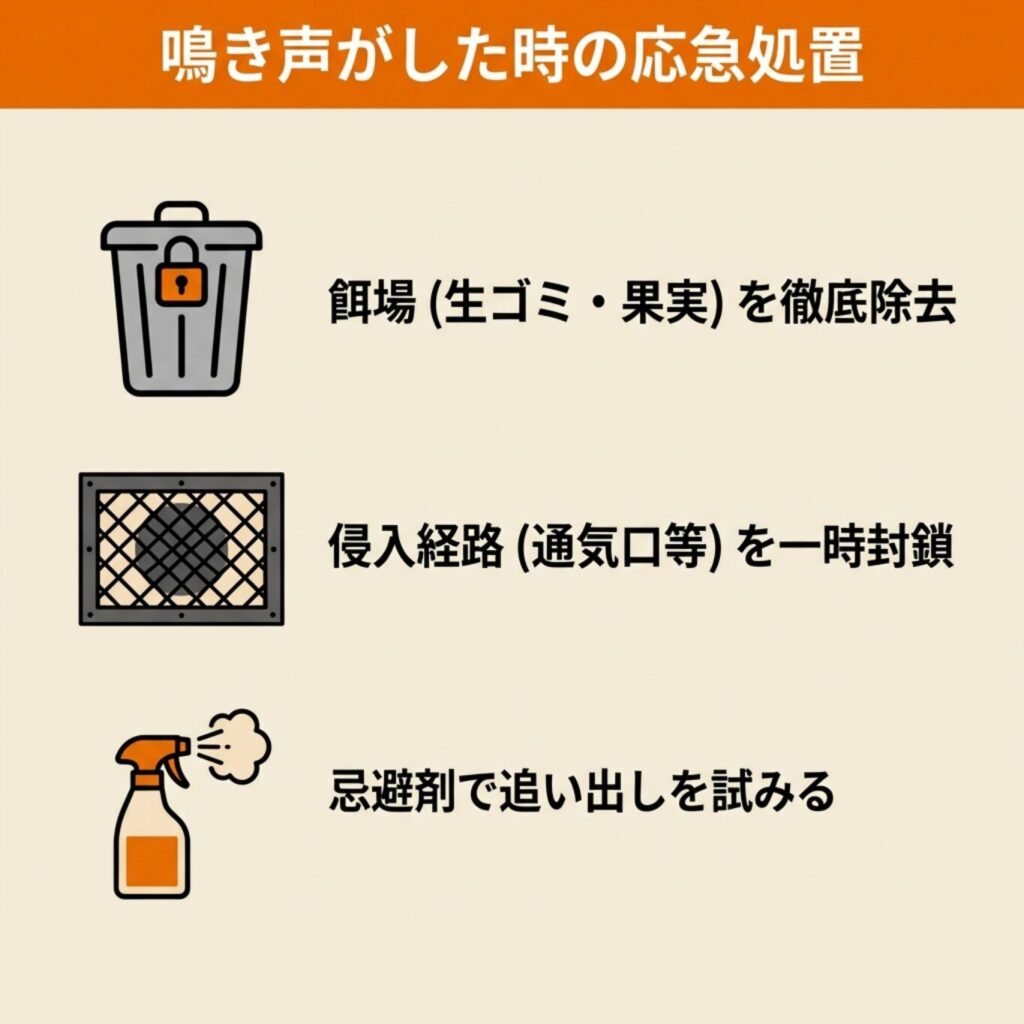 鳴き声がした時の応急処置

餌場 (生ゴミ・果実) を徹底除去

侵入経路 (通気口等) を一時封鎖

忌避剤で追い出しを試みる