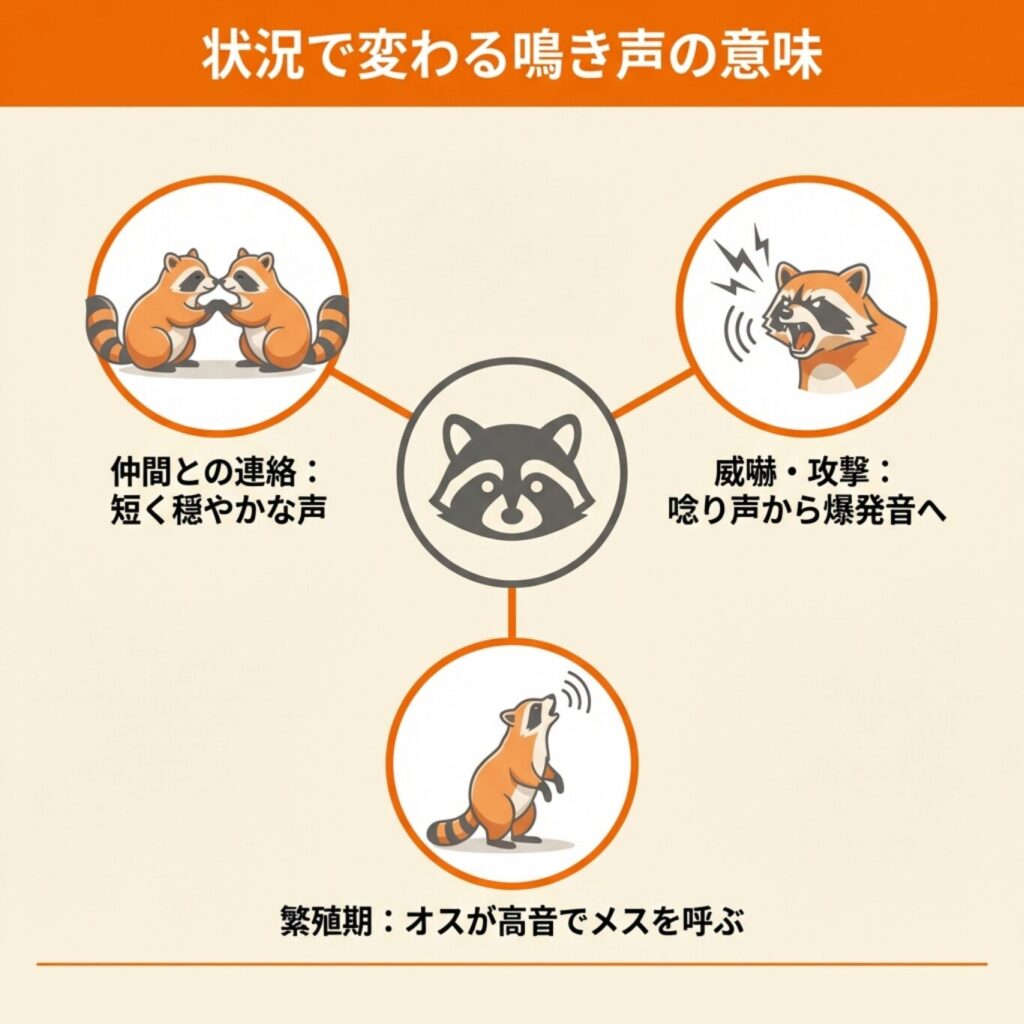 状況で変わる鳴き声の意味

仲間との連絡：
短く穏やかな声

威嚇・攻撃：
唸り声から爆発音へ

繁殖期：オスが高音でメスを呼ぶ