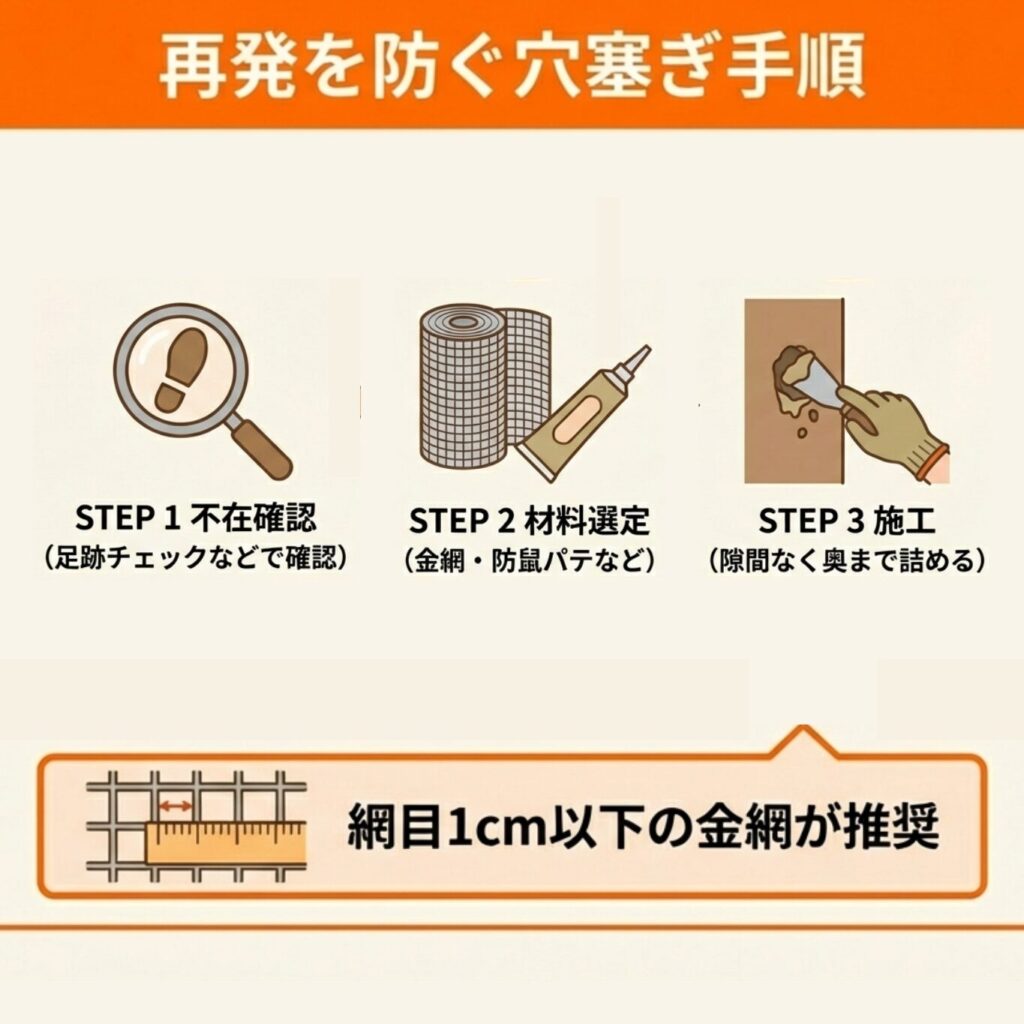 再発を防ぐ穴塞ぎ手順

STEP 1 不在確認
（足跡チェックなどで確認）

STEP 2 材料選定
（金網・防鼠パテなど）

STEP 3 施工
（隙間なく奥まで詰める）

網目1cm以下の金網が推奨