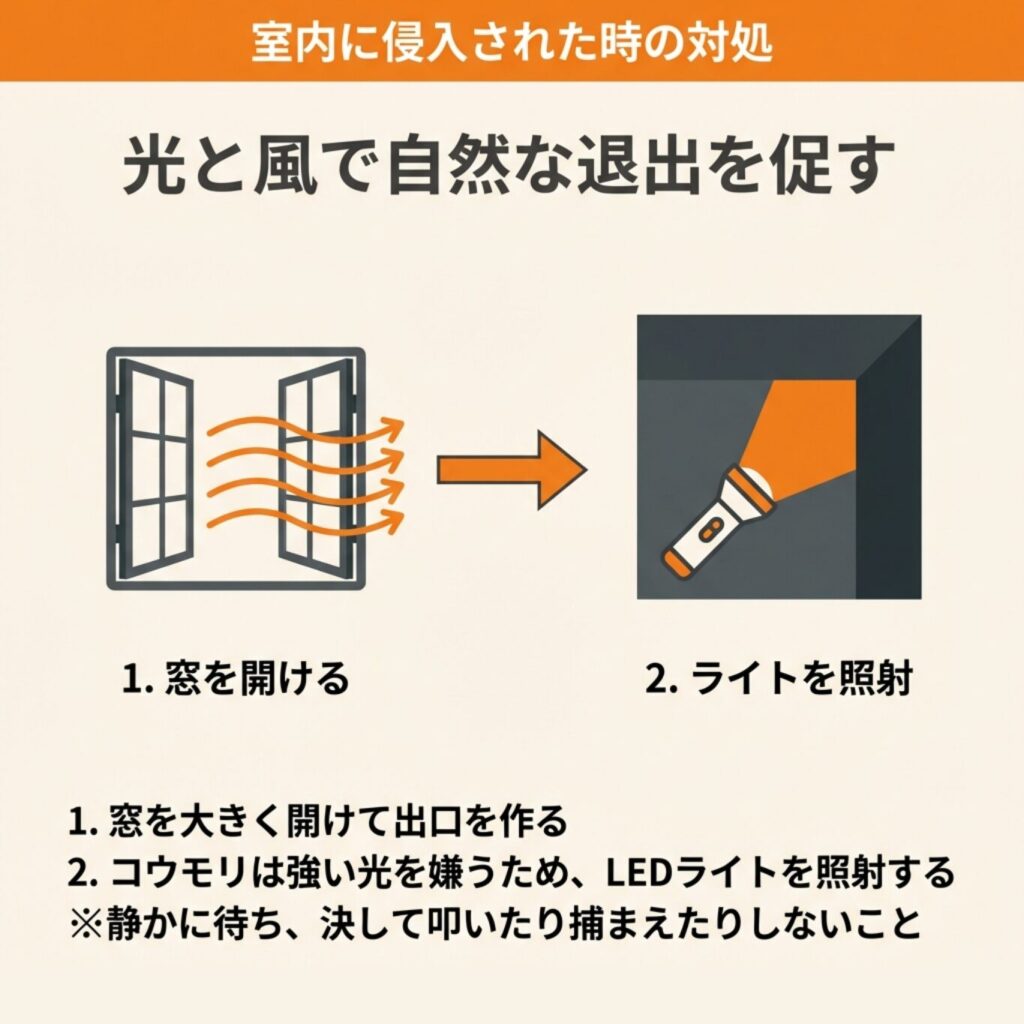 室内に侵入された時の対処

光と風で自然な退出を促す

1. 窓を開ける

2. ライトを照射

1. 窓を大きく開けて出口を作る
2. コウモリは強い光を嫌うため、LEDライトを照射する
※静かに待ち、決して叩いたり捕まえたりしないこと