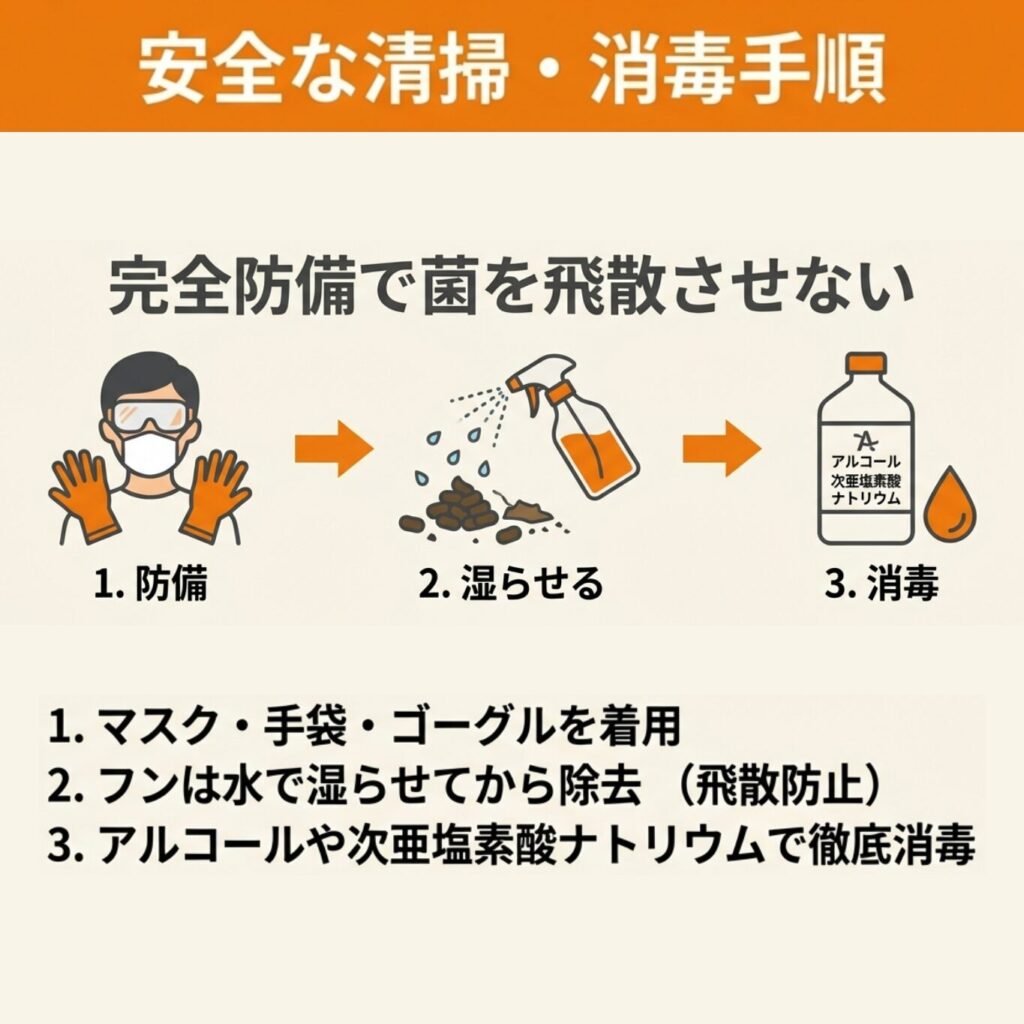 安全な清掃・消毒手順

完全防備で菌を飛散させない

1. 防備

2. 湿らせる

A
アルコール
次亜塩素酸
ナトリウム

3. 消毒

1. マスク・手袋・ゴーグルを着用
2. フンは水で湿らせてから除去 （飛散防止）
3. アルコールや次亜塩素酸ナトリウムで徹底消毒