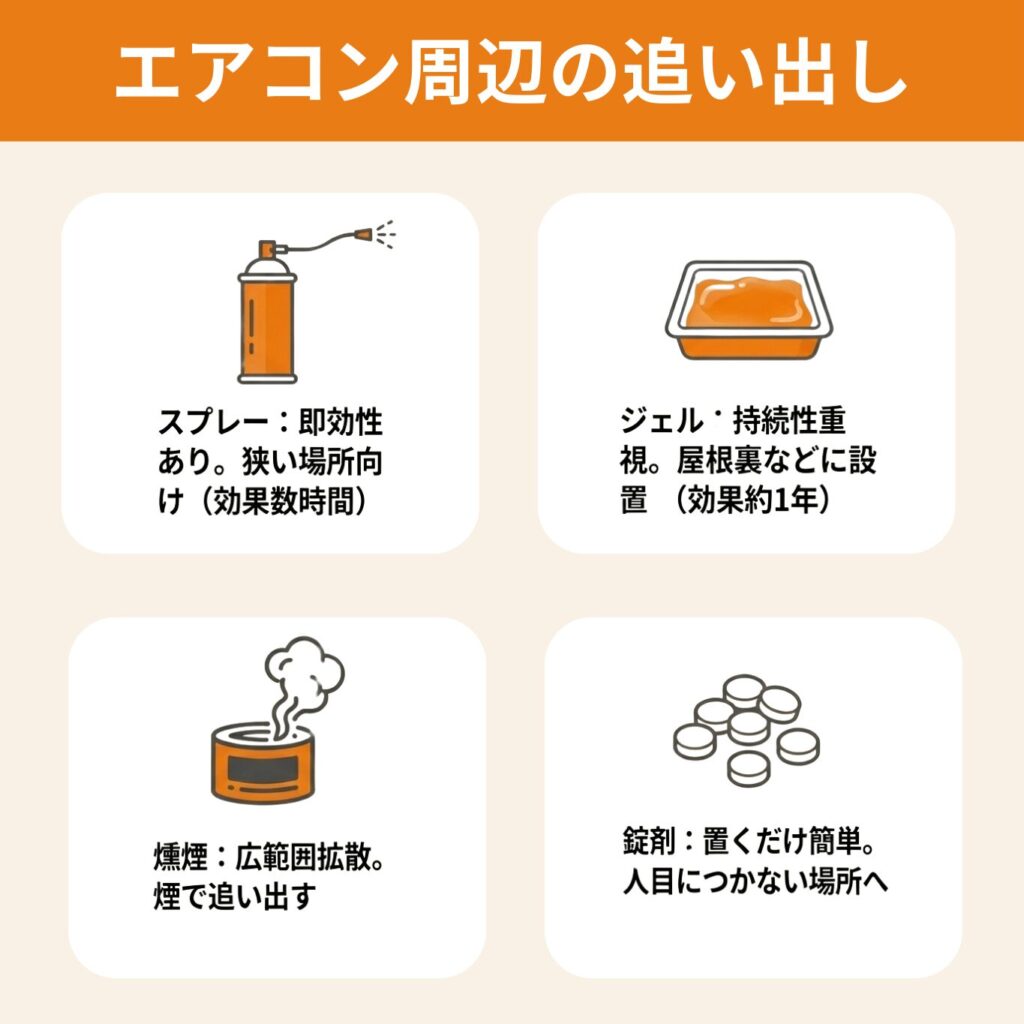 エアコン周辺の追い出し

スプレー：即効性あり。狭い場所向け（効果数時間）

ジェル˙持続性重視。屋根裏などに設置 （効果約1年）

燻煙：広範囲拡散。煙で追い出す

錠剤：置くだけ簡単。人目につかない場所へ