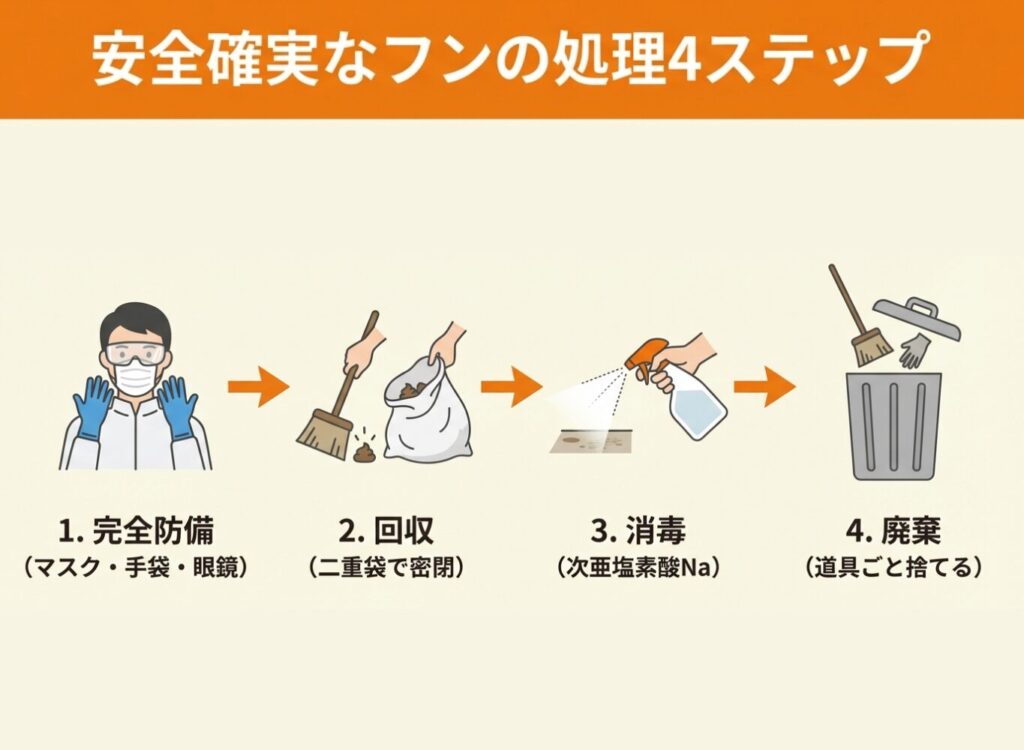 安全確実なフンの処理4ステップ

1. 完全防備
（マスク・手袋・眼鏡）

2. 回収
（二重袋で密閉）

3. 消毒
（次亜塩素酸Na）

4. 廃棄
（道具ごと捨てる）