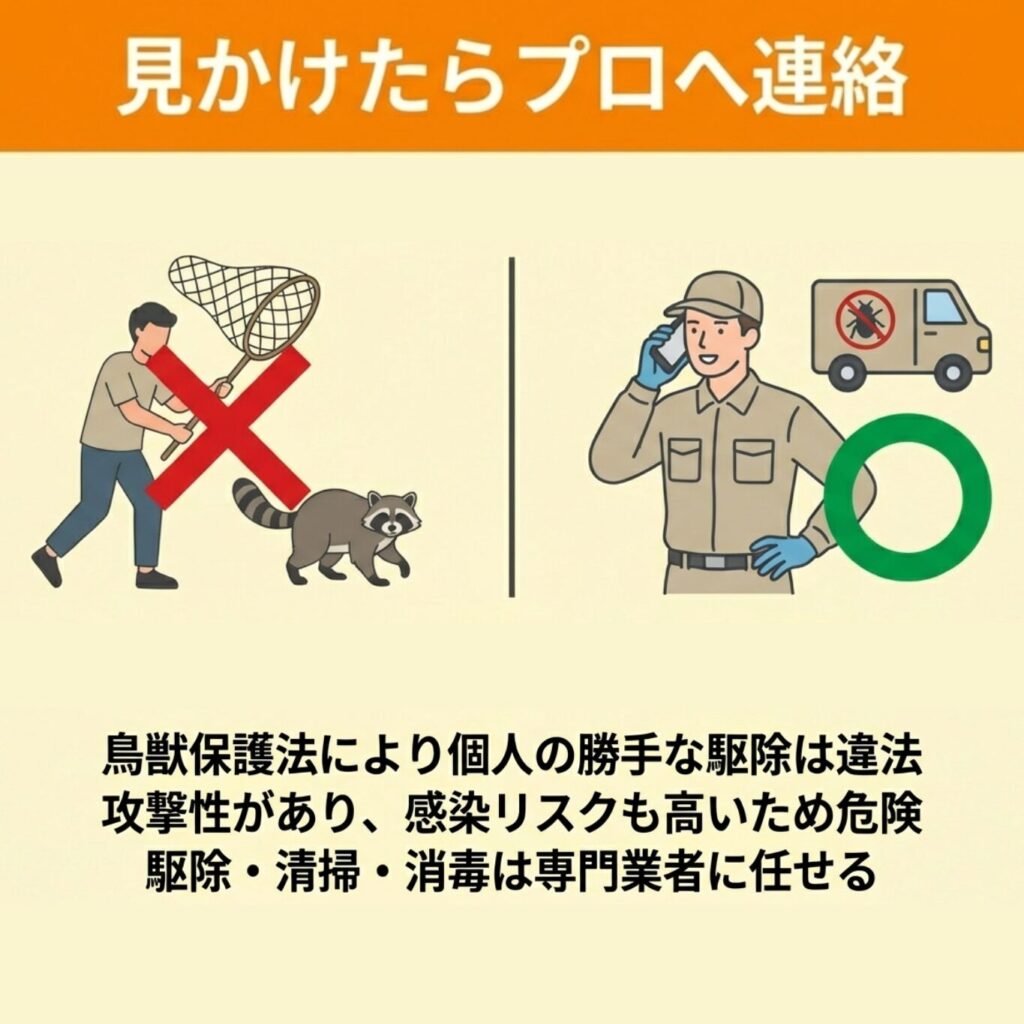 見かけたらプロへ連絡

鳥獣保護法により個人の勝手な駆除は違法
攻撃性があり、感染リスクも高いため危険
駆除・清掃・消毒は専門業者に任せる