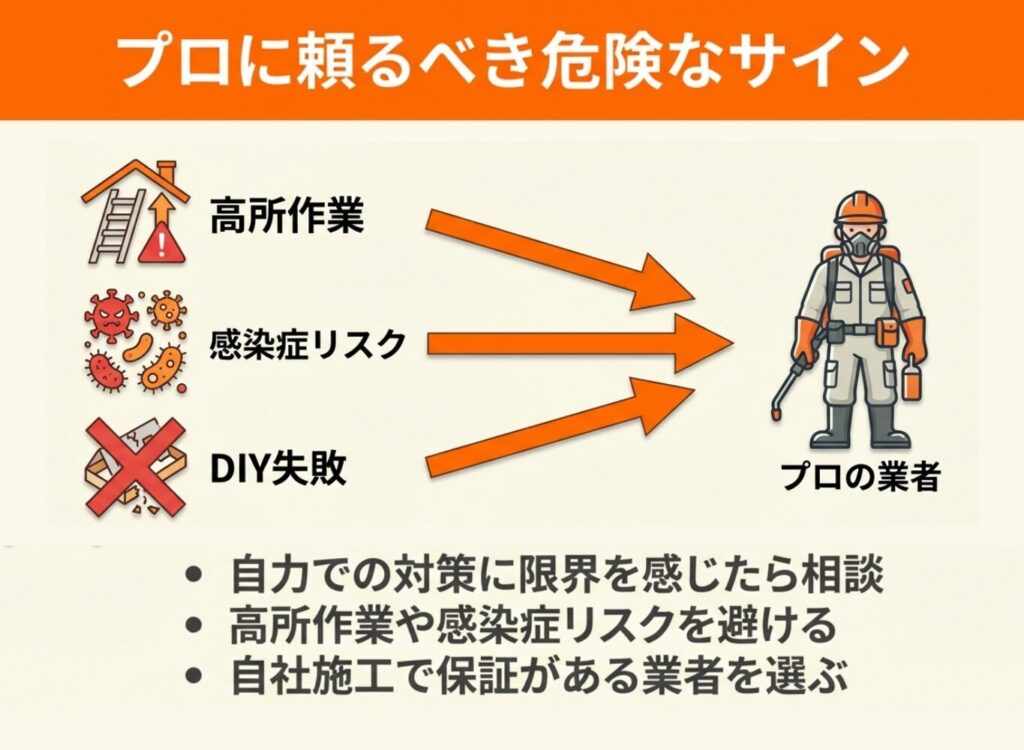 プロに頼るべき危険なサイン

高所作業

感染症リスク

DIY失敗

プロの業者

• 自力での対策に限界を感じたら相談
• 高所作業や感染症リスクを避ける
• 自社施工で保証がある業者を選ぶ