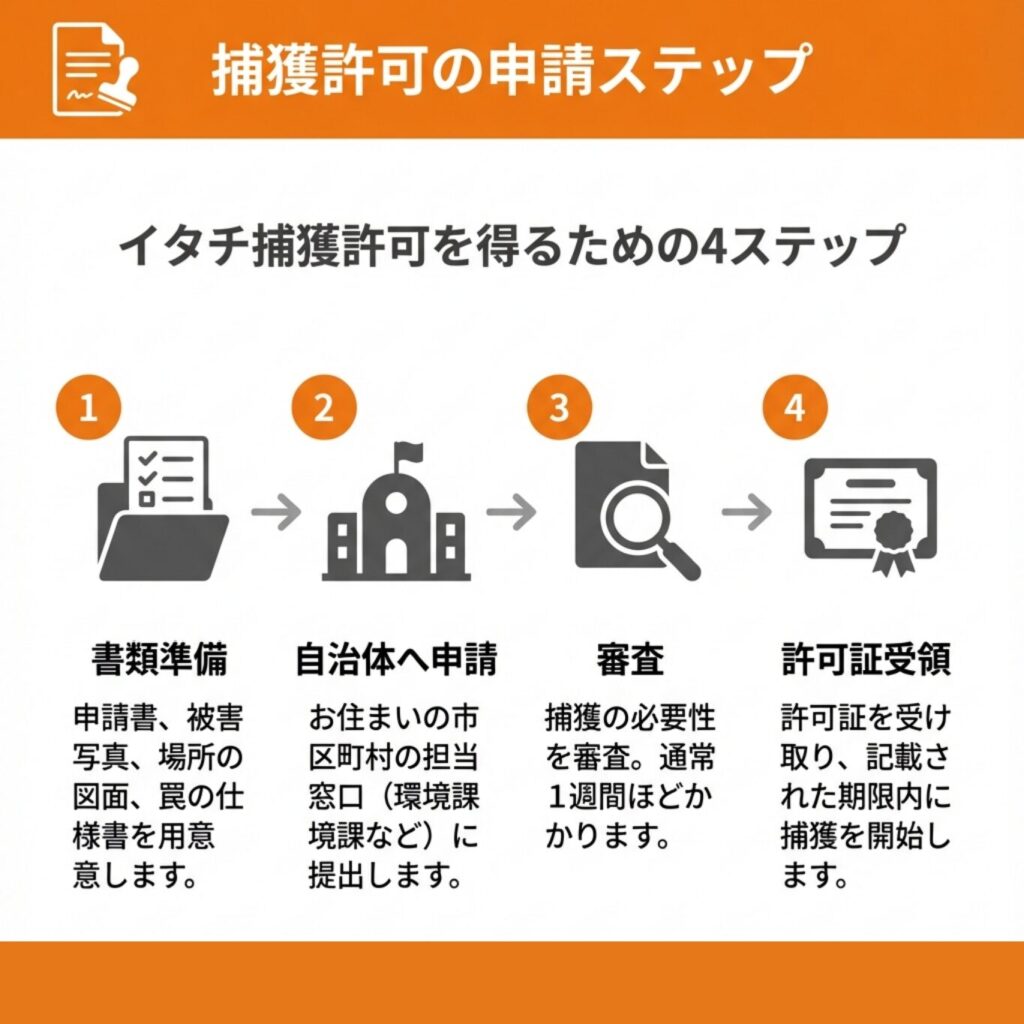 捕獲許可の申請ステップ

イタチ捕獲許可を得るための4ステップ

1

書類準備

申請書、被害写真、場所の図面、罠の仕様書を用意意します。

2

自治体へ申請

お住まいの市区町村の担当窓口（環境課境課など）に提出します。

3

審査

捕獲の必要性を審査。通常1週間ほどかかります。

4

許可証受領

許可証を受け取り、記載された期限内に捕獲を開始します。