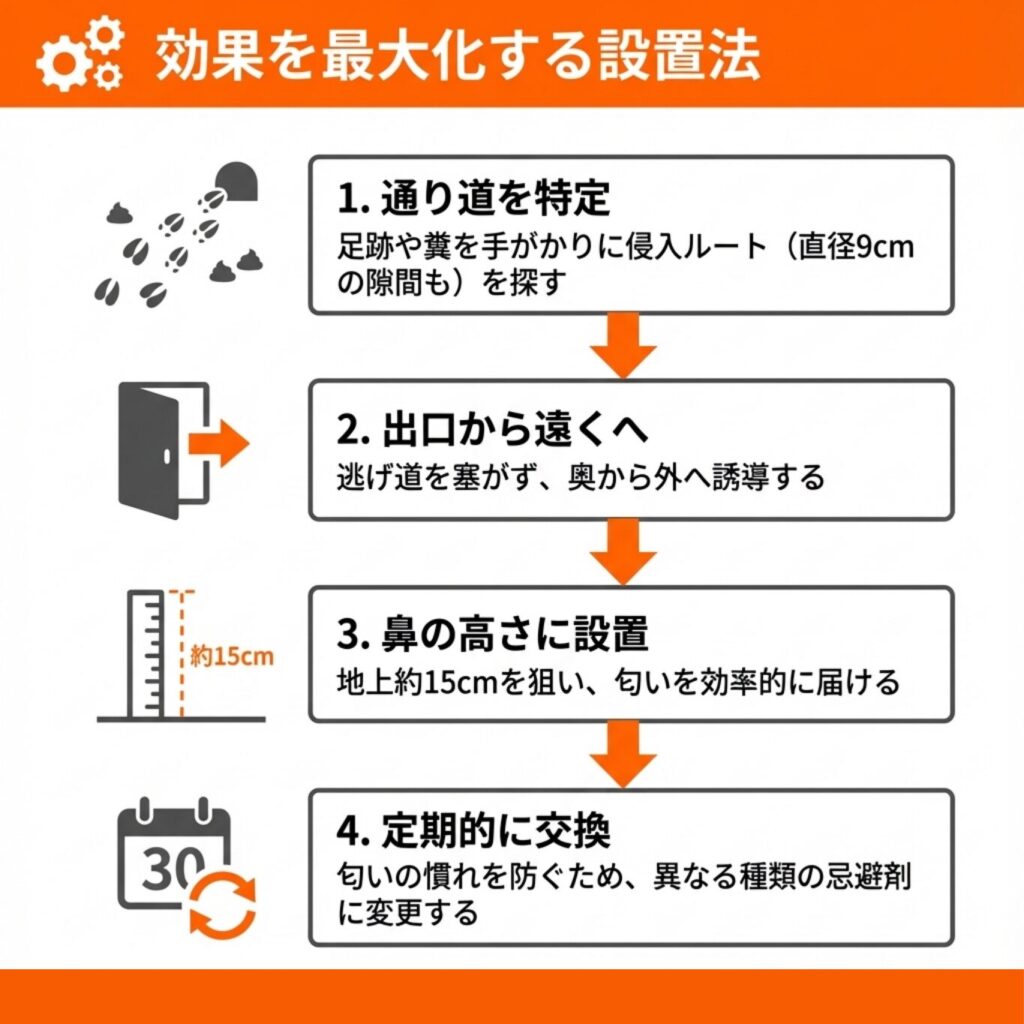 効果を最大化する設置法

1. 通り道を特定
足跡や糞を手がかりに侵入ルート（直径9cmの隙間も）を探す

2. 出口から遠くへ
逃げ道を塞がず、奥から外へ誘導する

約15cm

3. 鼻の高さに設置
地上約15cmを狙い、匂いを効率的に届ける

30

4. 定期的に交換
匂いの慣れを防ぐため、異なる種類の忌避剤に変更する