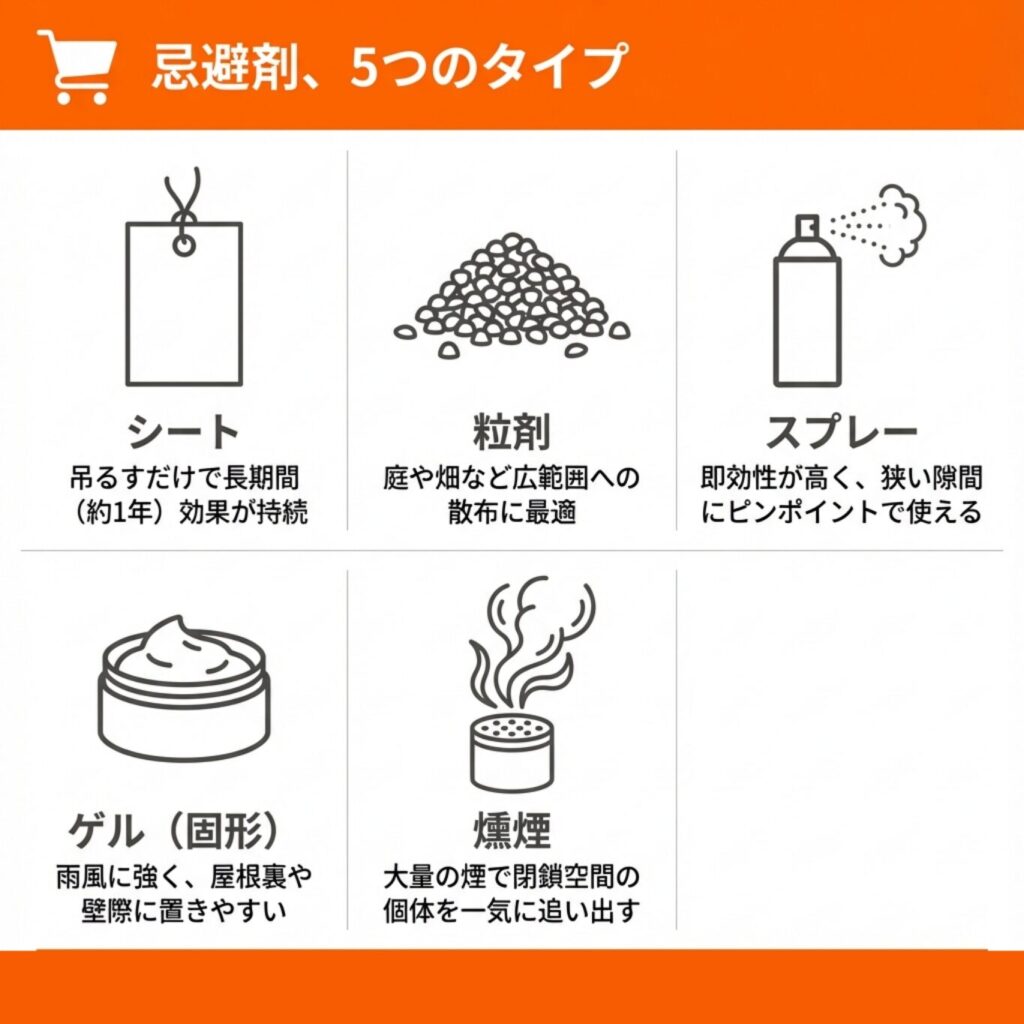 忌避剤、5つのタイプ

シート
吊るすだけで長期間（約1年）効果が持続

粒剤
庭や畑など広範囲への散布に最適

スプレー
即効性が高く、狭い隙間にピンポイントで使える

ゲル（固形）
雨風に強く、屋根裏や壁際に置きやすい

燻煙
大量の煙で閉鎖空間の個体を一気に追い出す