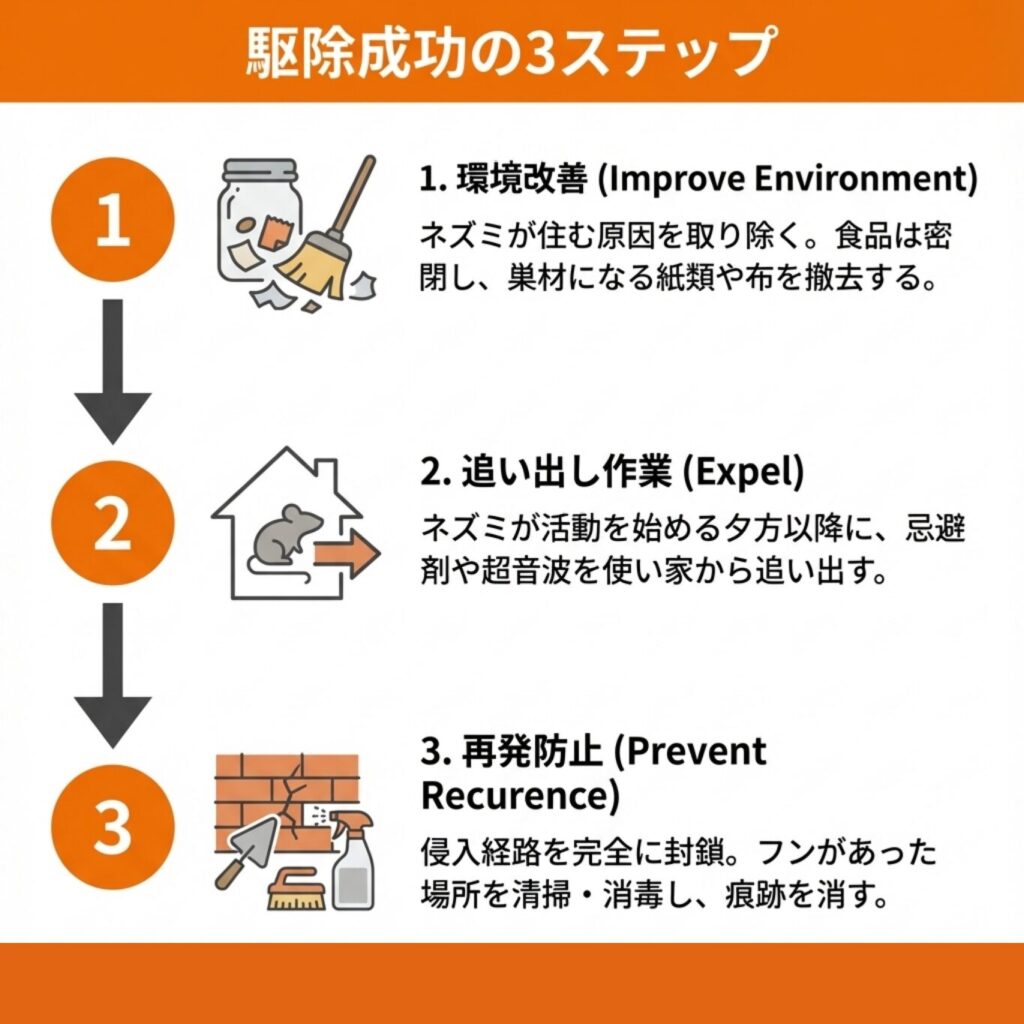 駆除成功の3ステップ

1

1. 環境改善 (Improve Environment)

ネズミが住む原因を取り除く。食品は密閉し、巣材になる紙類や布を撤去する。

2

2. 追い出し作業 (Expel)

ネズミが活動を始める夕方以降に、忌避剤や超音波を使い家から追い出す。

3

3. 再発防止 (Prevent Recurence)

侵入経路を完全に封鎖。フンがあった場所を清掃・消毒し、痕跡を消す。