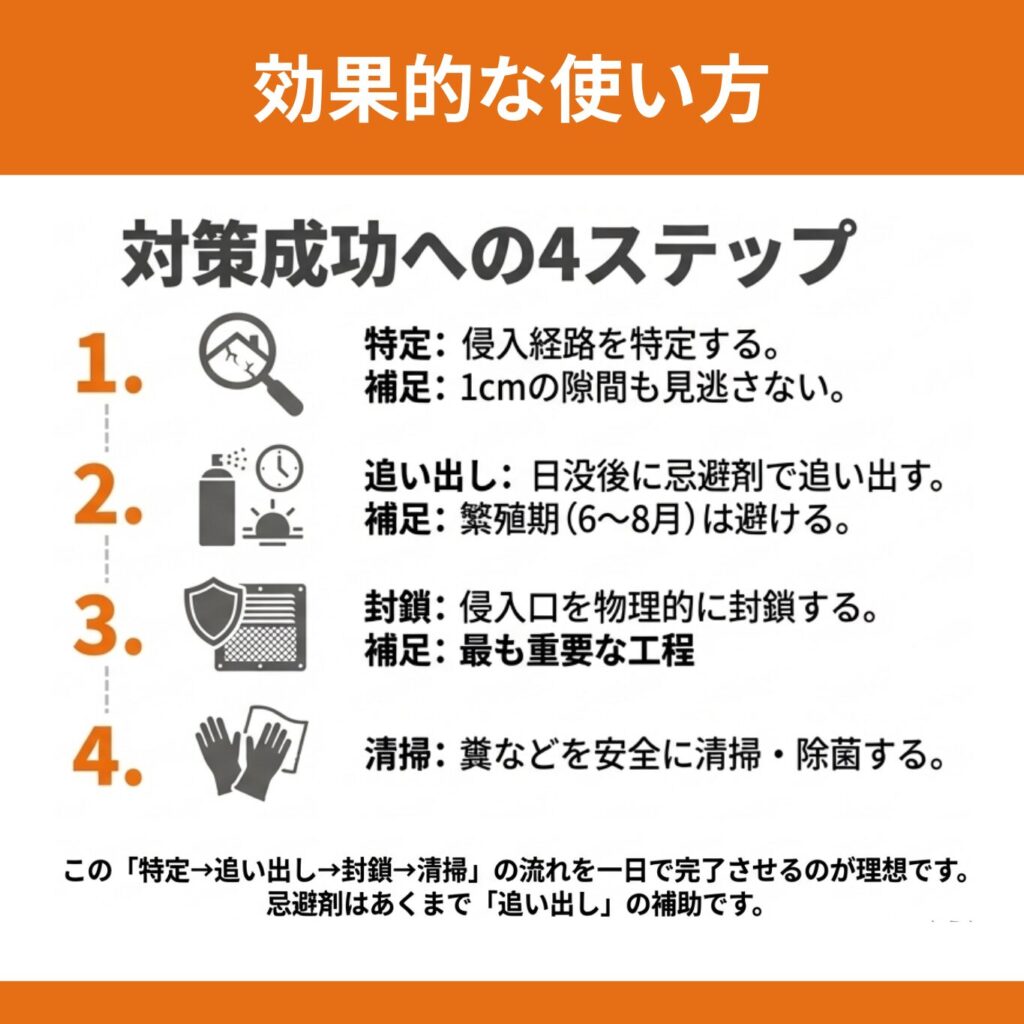 効果的な使い方

対策成功への4ステップ

1.
特定: 侵入経路を特定する。
補足: 1cmの隙間も見逃さない。

2.
追い出し: 日没後に忌避剤で追い出す。
補足: 繁殖期（6〜8月）は避ける。

3.
封鎖: 侵入口を物理的に封鎖する。
補足: 最も重要な工程

4.
清掃: 糞などを安全に清掃・除菌する。

この「特定→追い出し→封鎖→清掃」の流れを一日で完了させるのが理想です。
忌避剤はあくまで「追い出し」の補助です。