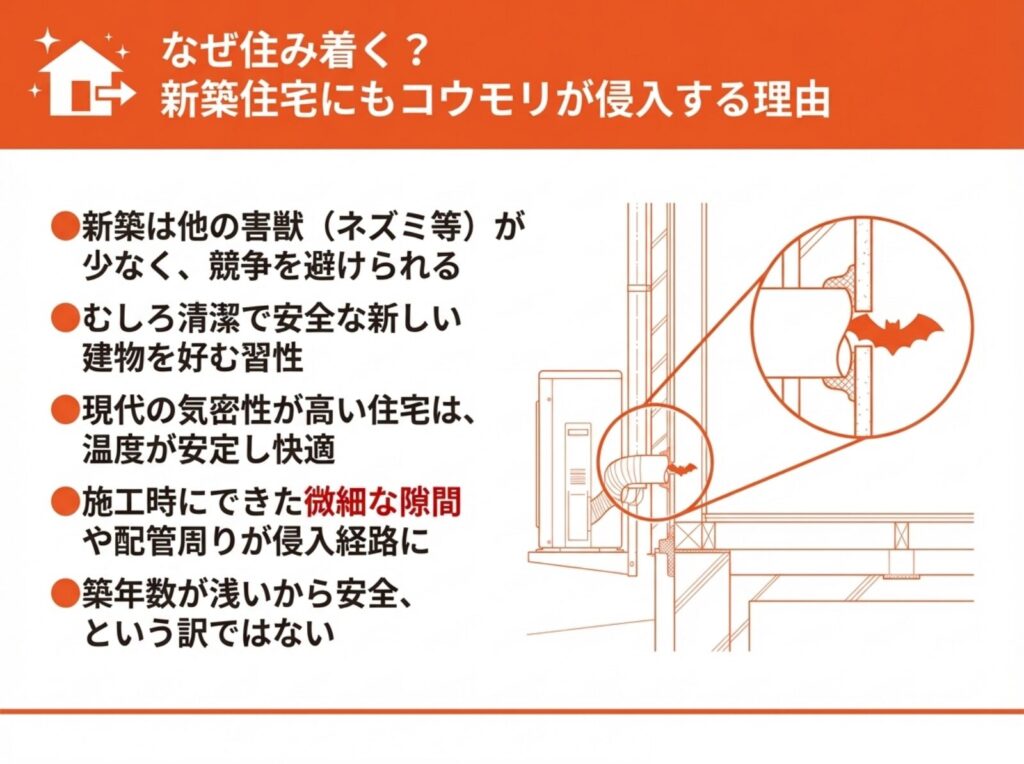 なぜ住み着く？
新築住宅にもコウモリが侵入する理由

●新築は他の害獣（ネズミ等）が少なく、競争を避けられる

●むしろ清潔で安全な新しい建物を好む習性

●現代の気密性が高い住宅は、温度が安定し快適

●施工時にできた微細な隙間や配管周りが侵入経路に

●築年数が浅いから安全、という訳ではない