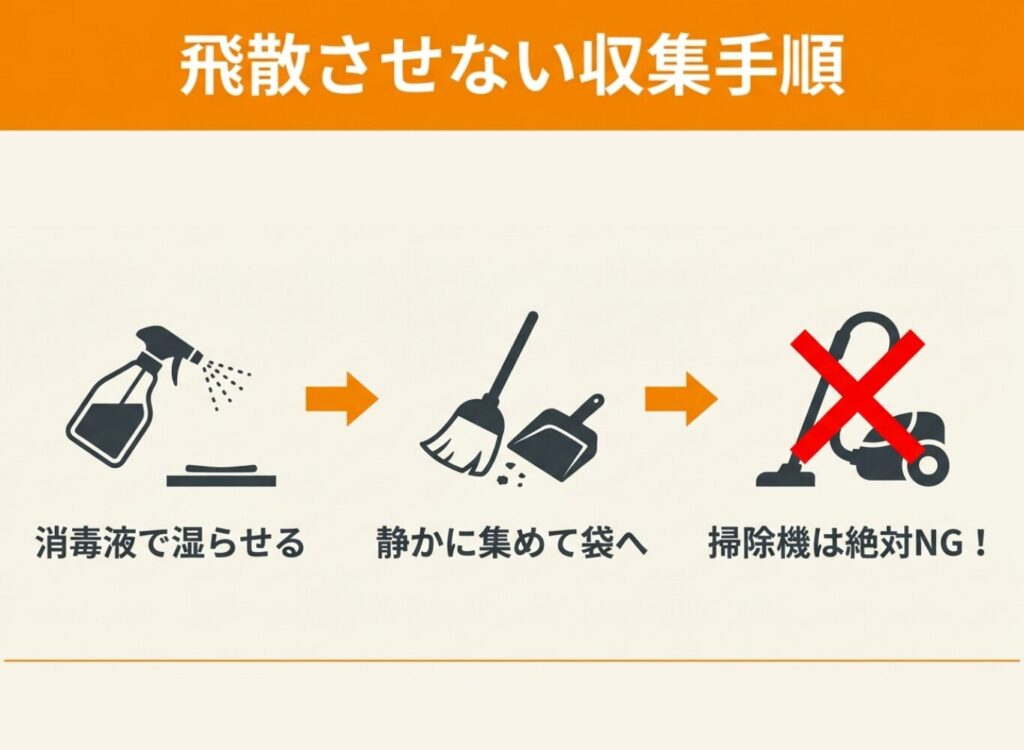 飛散させない収集手順

消毒液で湿らせる

静かに集めて袋へ

掃除機は絶対NG！