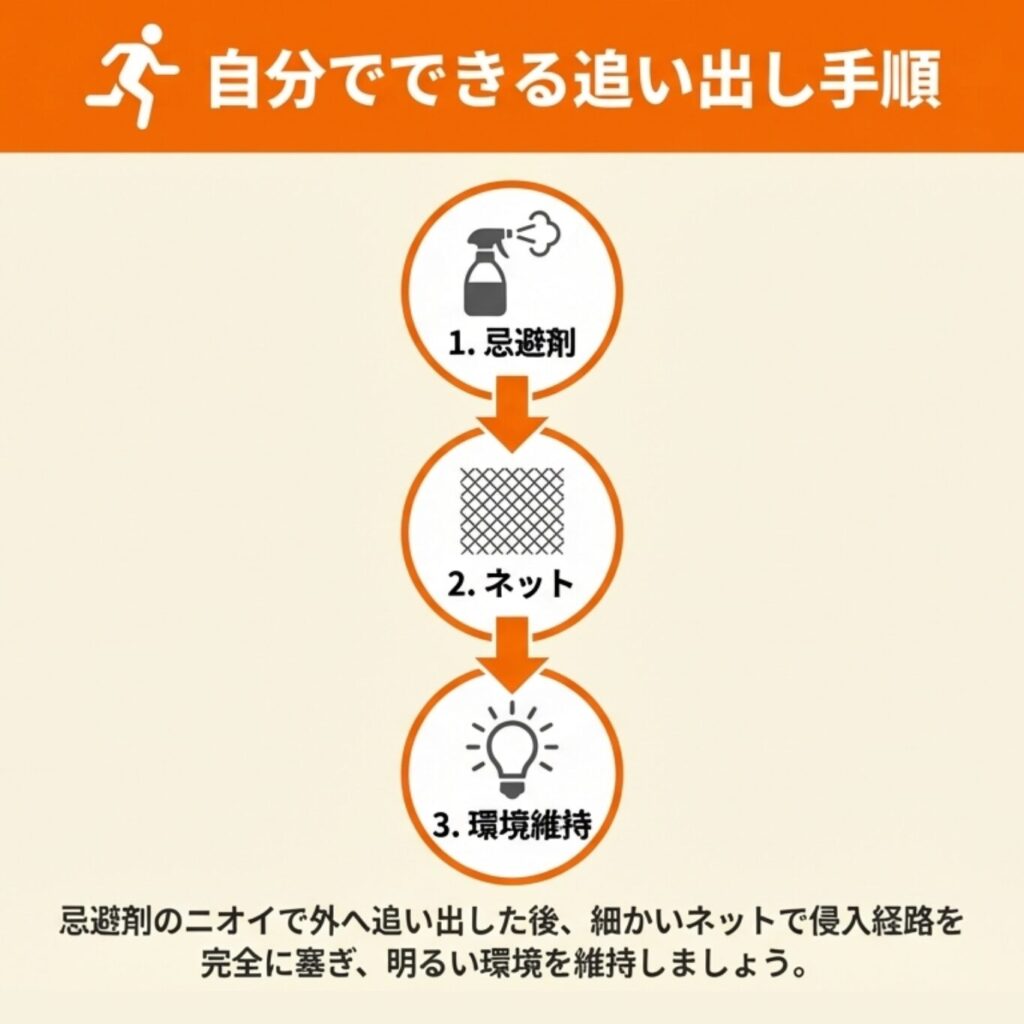 自分でできる追い出し手順

1. 忌避剤

2. ネット

3. 環境維持

忌避剤のニオイで外へ追い出した後、細かいネットで侵入経路を完全に塞ぎ、明るい環境を維持しましょう。