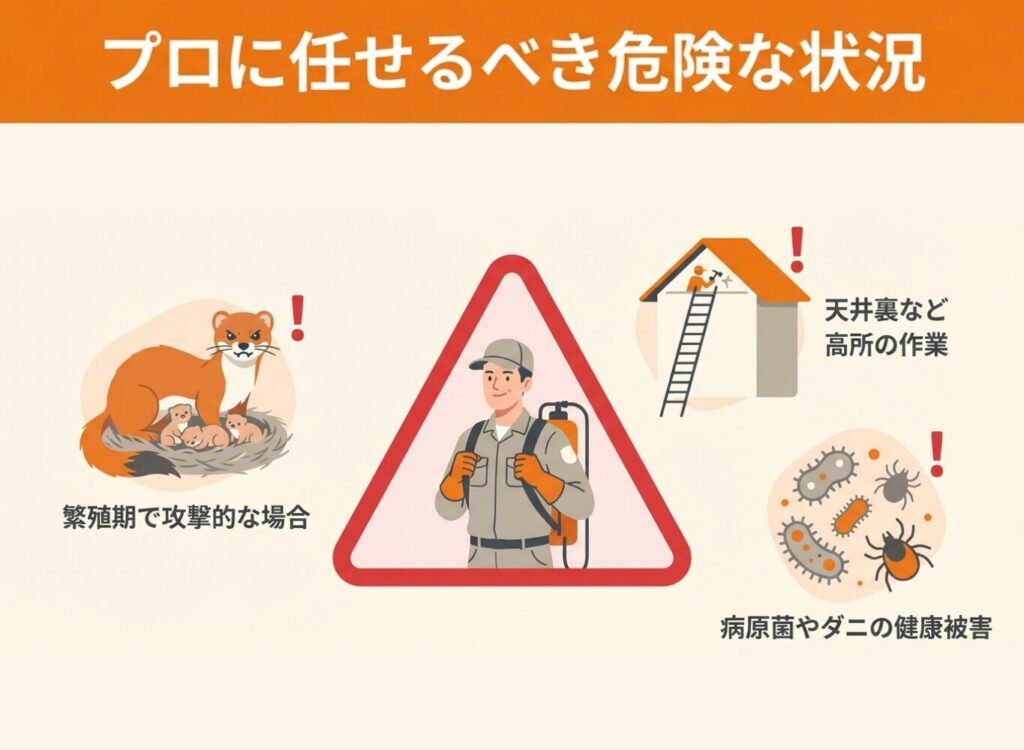 プロに任せるべき危険な状況

!

繁殖期で攻撃的な場合

!

天井裏など
高所の作業

!

病原菌やダニの健康被害