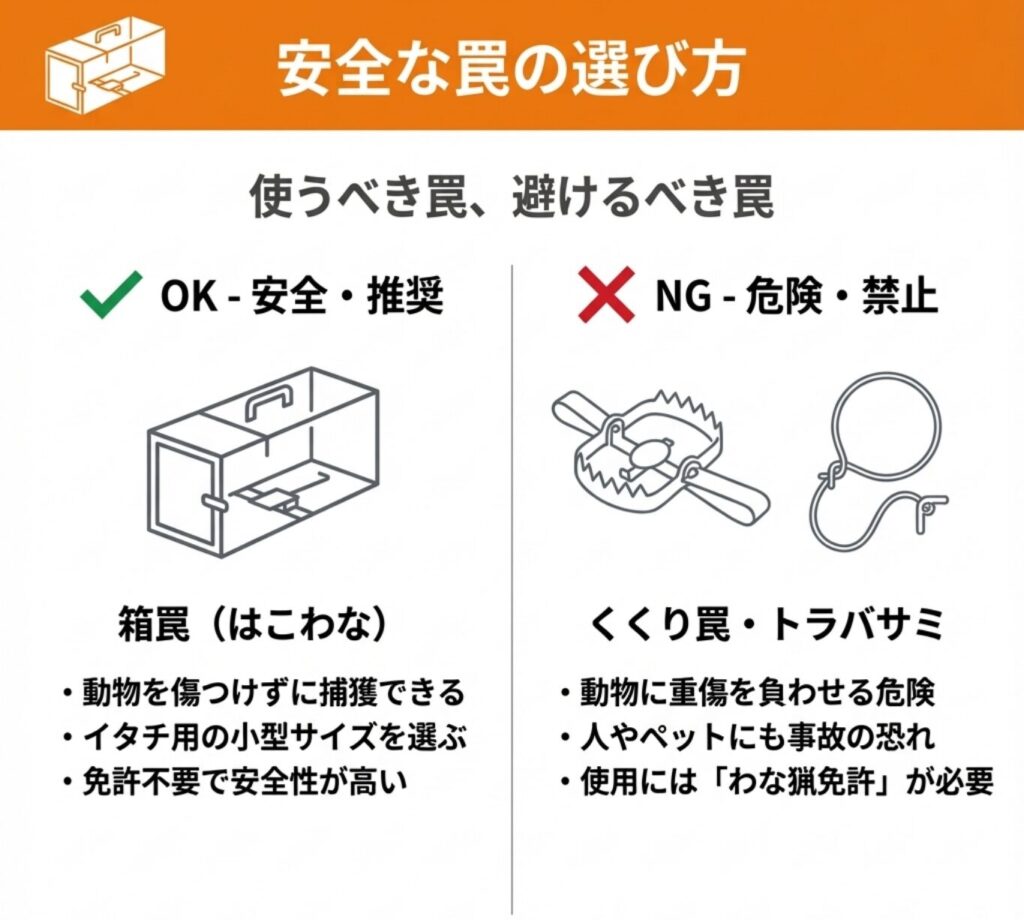 安全な罠の選び方

使うべき罠、避けるべき罠

OK - 安全・推奨

箱罠（はこわな）

・動物を傷つけずに捕獲できる
・イタチ用の小型サイズを選ぶ
・免許不要で安全性が高い

NG - 危険・禁止

くくり罠・トラバサミ

・動物に重傷を負わせる危険
・人やペットにも事故の恐れ
・使用には「わな猟免許」が必要